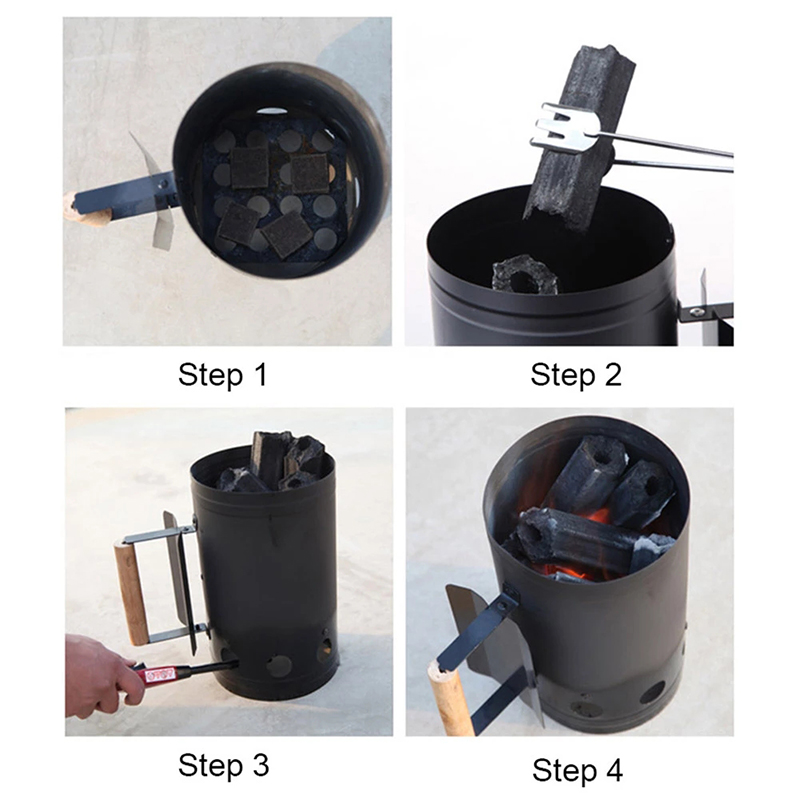 Step 1

Step 2

Step 3

Step 4