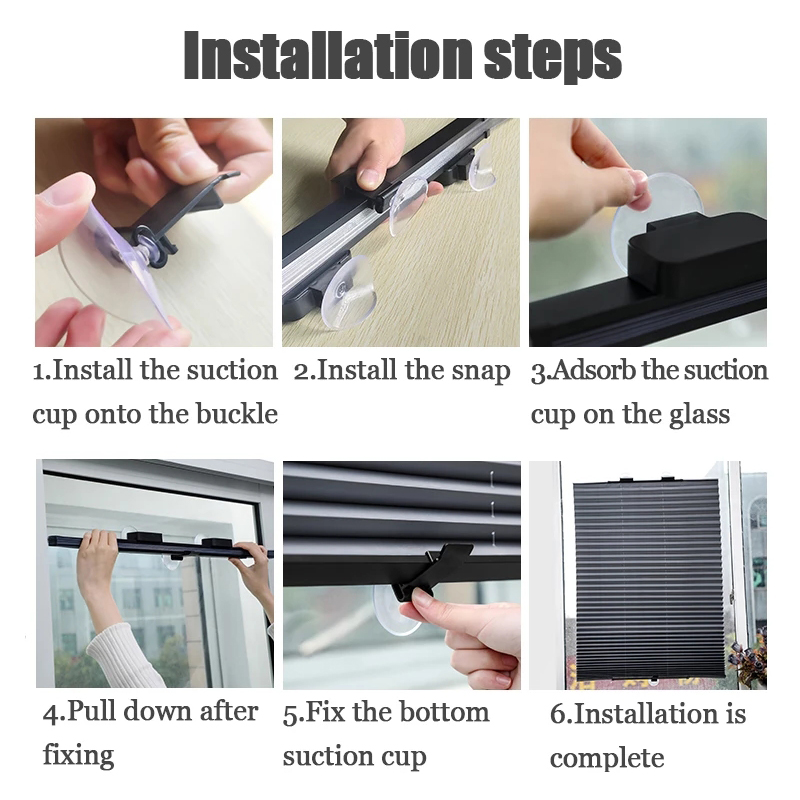 Installation steps

1.Install the suction cup onto the buckle

2.Install the snap

3.Adsorb the suction cup on the glass

4.Pull down after fixing

5.Fix the bottom suction cup

6.Installation is complete