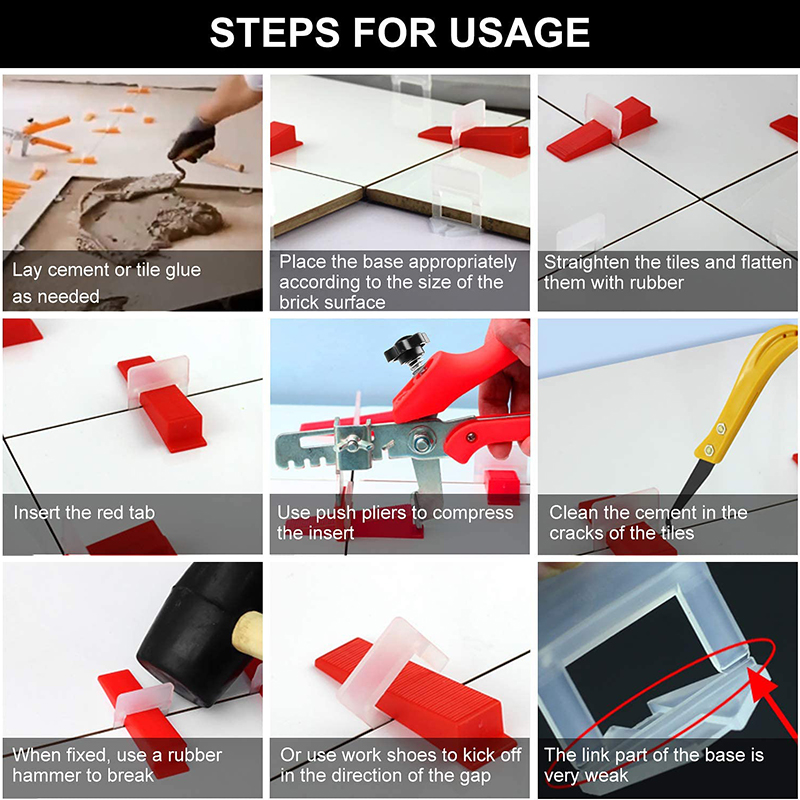 STEPS FOR USAGE

Lay cement or tile glue as needed

Place the base appropriately according to the size of the brick surface

Straighten the tiles and flatten them with rubber

Insert the red tab

Use push pliers to compress the insert

Clean the cement in the cracks of the tiles

When fixed, use a rubber hammer to break

Or use work shoes to kick off in the direction of the gap

The link part of the base is very weak