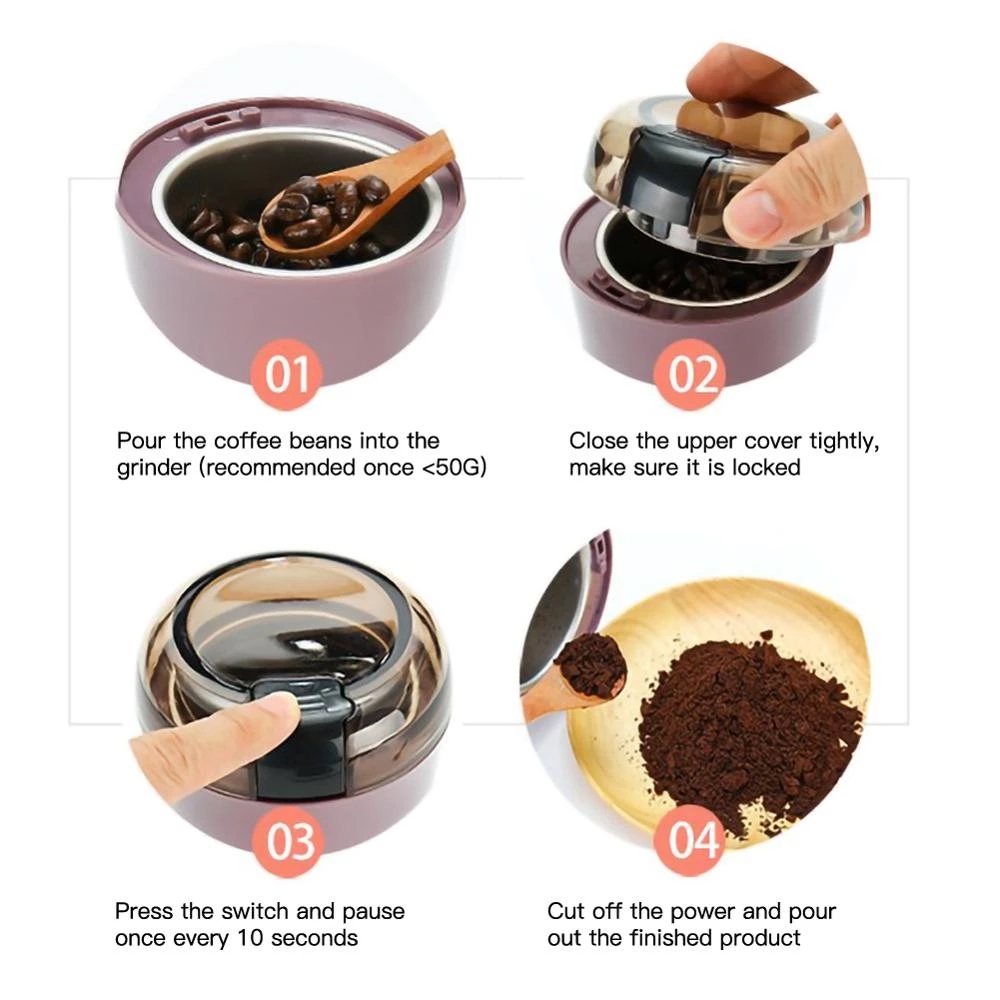 01

Pour the coffee beans into the grinder (recommended once <50G)

02

Close the upper cover tightly, make sure it is locked

03

Press the switch and pause once every 10 seconds

04

Cut off the power and pour out the finished product