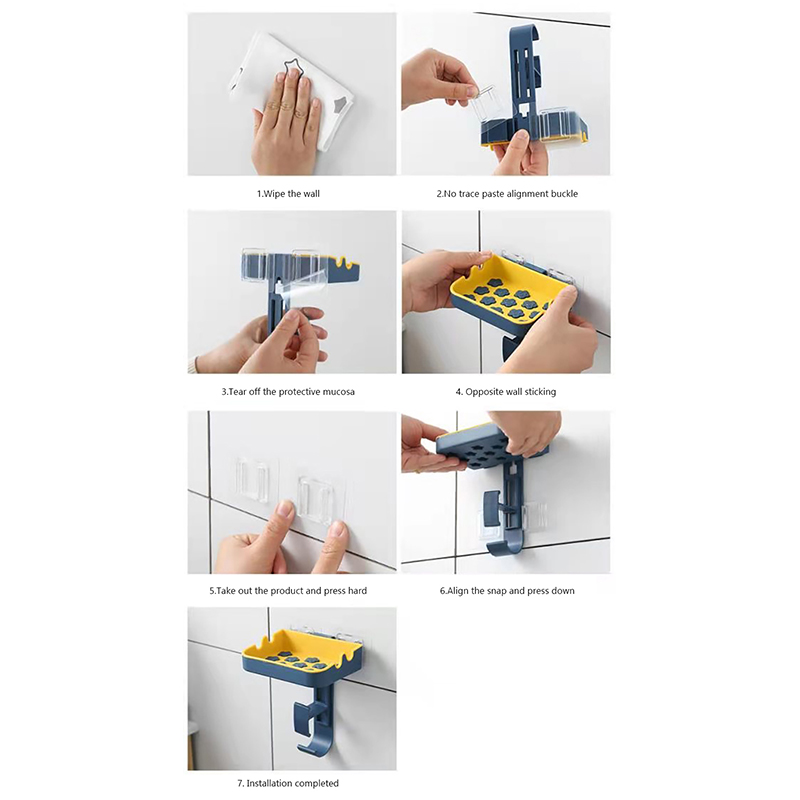 1.Wipe the wall

2.No trace paste alignment buckle

3.Tear off the protective mucosa

4. Opposite wall sticking

5.Take out the product and press hard

6.Align the snap and press down

7. Installation completed