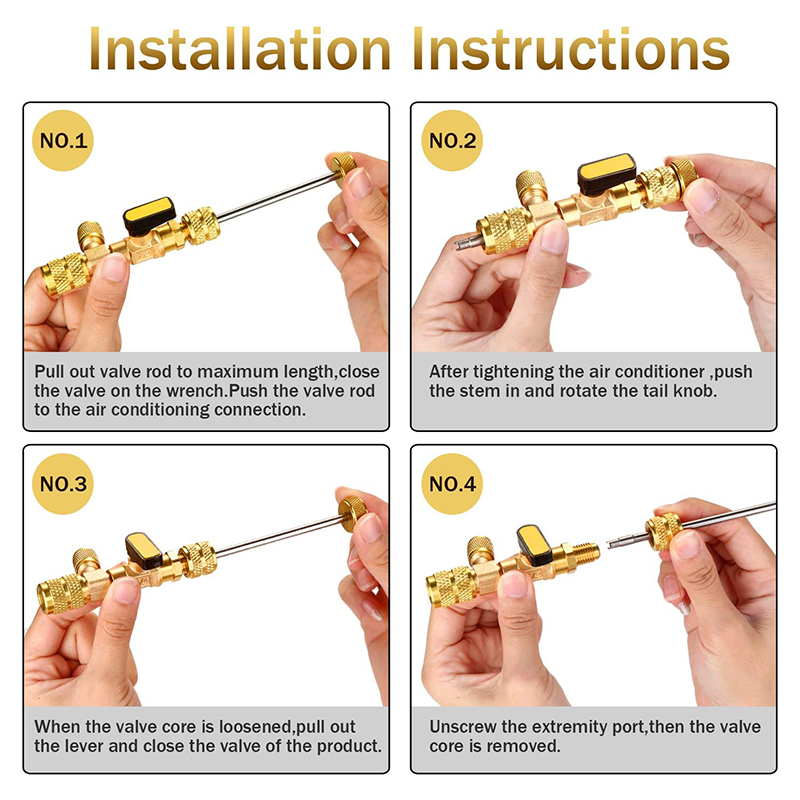 Installation Instructions

NO.1

Pull out valve rod to maximum length,close the valve on the wrench.Push the valve rod to the air conditioning connection.

NO.2

After tightening the air conditioner ,push the stem in and rotate the tail knob.

NO.3

When the valve core is loosened,pull out the lever and close the valve of the product.

NO.4

Unscrew the extremity port,then the valve core is removed.