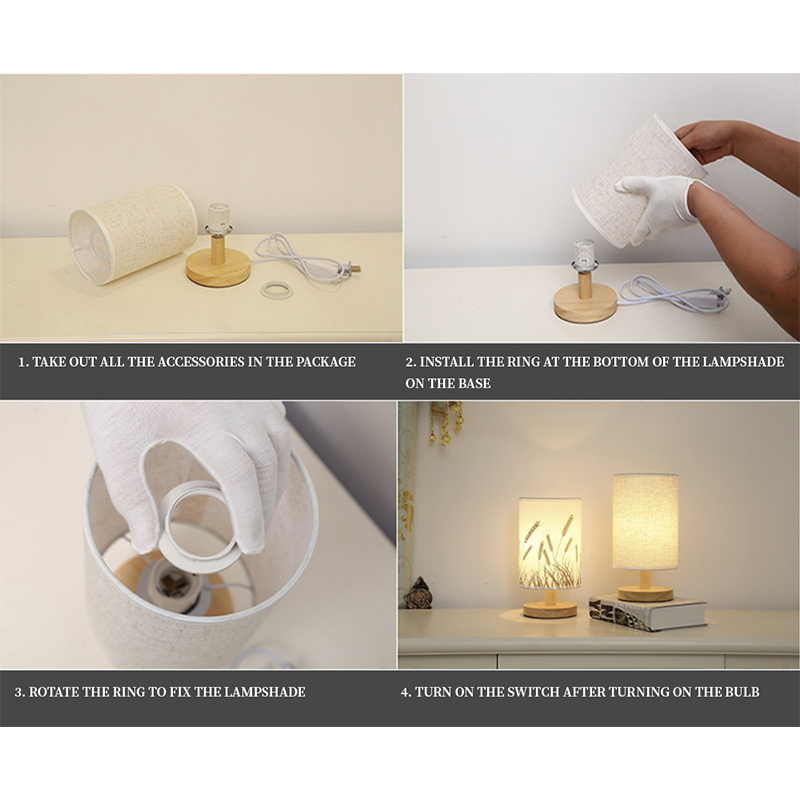 1. TAKE OUT ALL THE ACCESSORIES IN THE PACKAGE

2. INSTALL THE RING AT THE BOTTOM OF THE LAMPSHADE ON THE BASE

3. ROTATE THE RING TO FIX THE LAMPSHADE

4. TURN ON THE SWITCH AFTER TURNING ON THE BULB