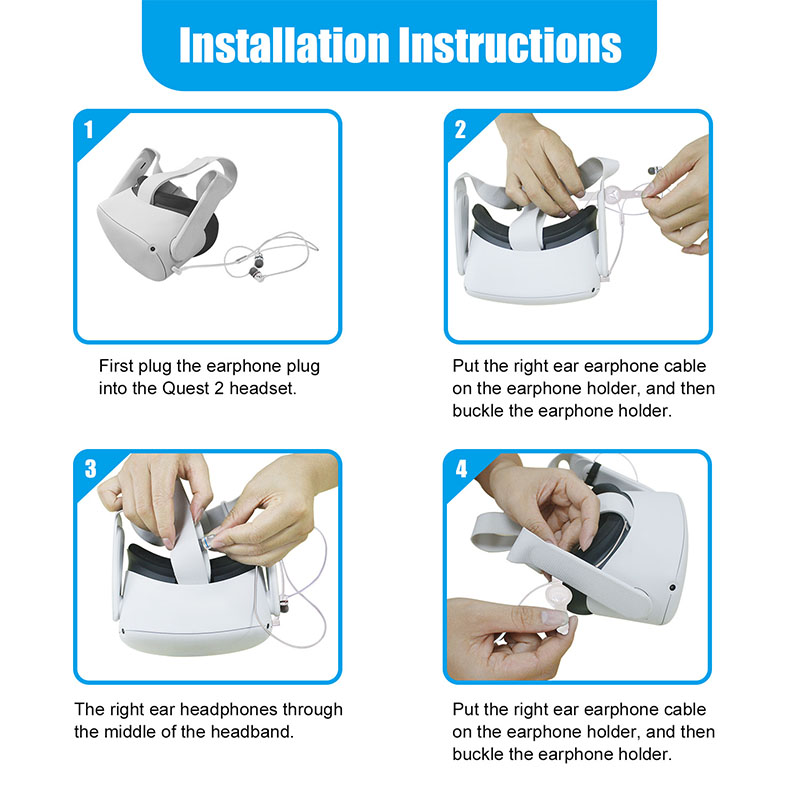 Installation Instructions

1

First plug the earphone plug into the Quest 2 headset.

2

Put the right ear earphone cable on the earphone holder, and then buckle the earphone holder.

3

The right ear headphones through the middle of the headband.

4

Put the right ear earphone cable on the earphone holder, and then buckle the earphone holder.