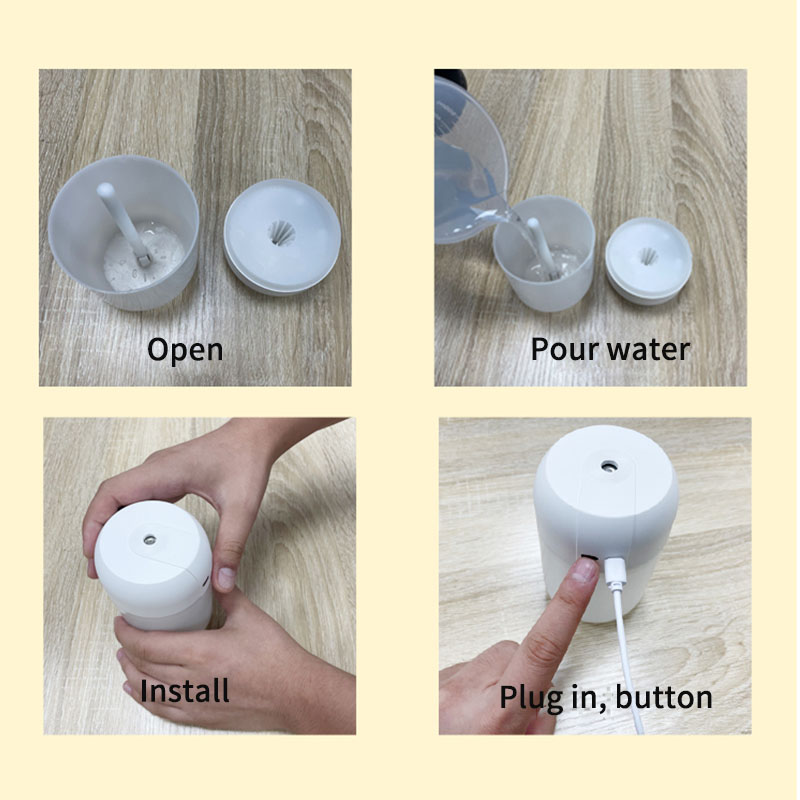 Open

Pour water

Install

Plug in, button