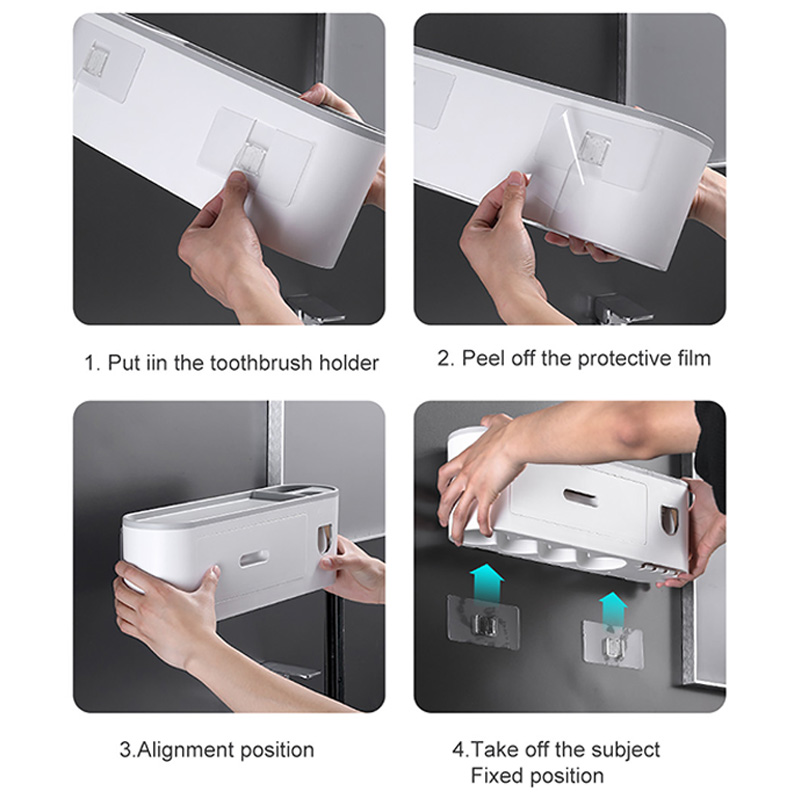 1. Put iin the toothbrush holder

2. Peel off the protective film

3.Alignment position

4.Take off the subject
Fixed position