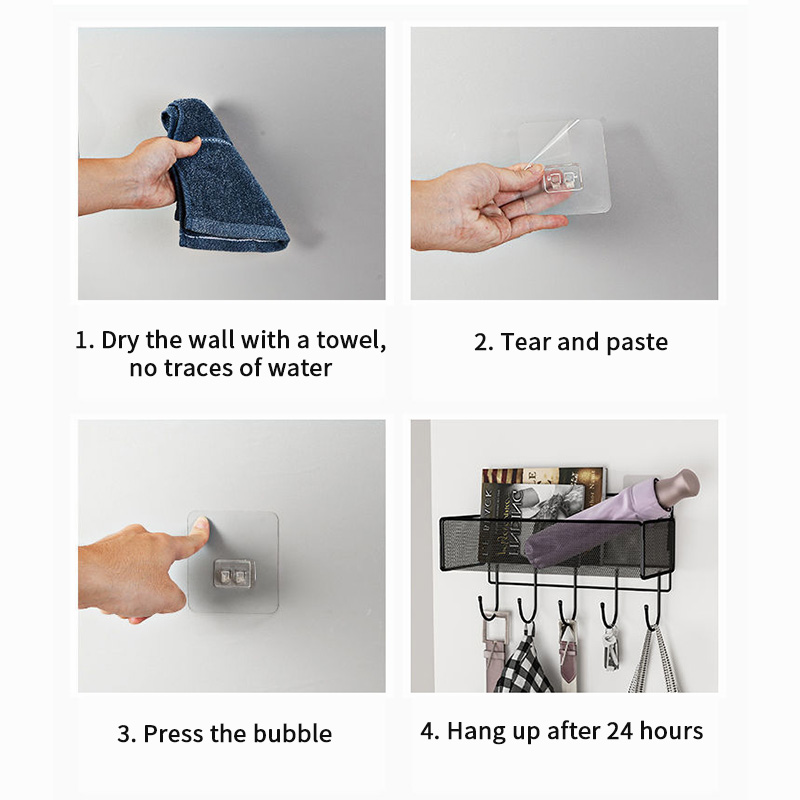 1. Dry the wall with a towel, no traces of water

2. Tear and paste

3. Press the bubble

4. Hang up after 24 hours