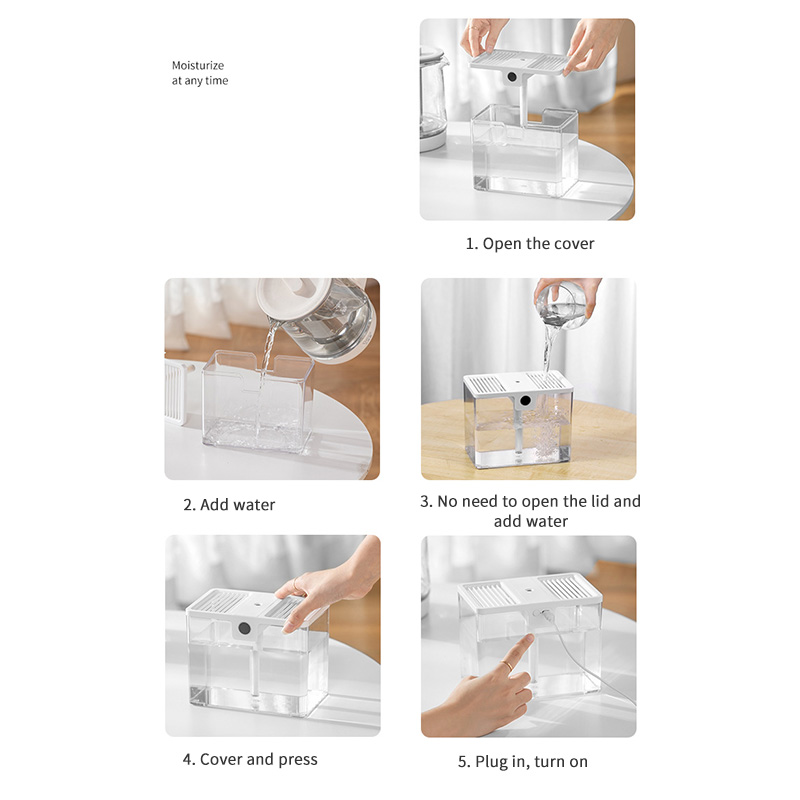 Moisturize at any time

1. Open the cover

2. Add water

3. No need to open the lid and add water

4. Cover and press

5. Plug in, turn on