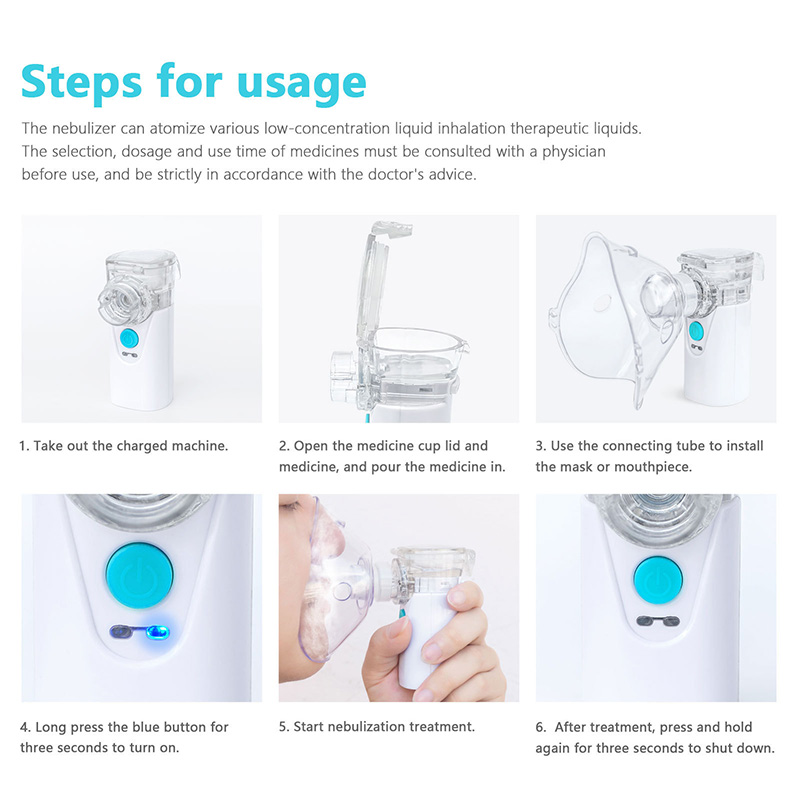 Steps for usage

The nebulizer can atomize various low-concentration liquid inhalation therapeutic liquids. The selection, dosage and use time of medicines must be consulted with a physician before use, and be strictly in accordance with the doctor's advice.

1. Take out the charged machine.

2. Open the medicine cup lid and medicine, and pour the medicine in.

3. Use the connecting tube to install the mask or mouthpiece.

4. Long press the blue button for three seconds to turn on.

5. Start nebulization treatment.

6. After treatment, press and hold again for three seconds to shut down.