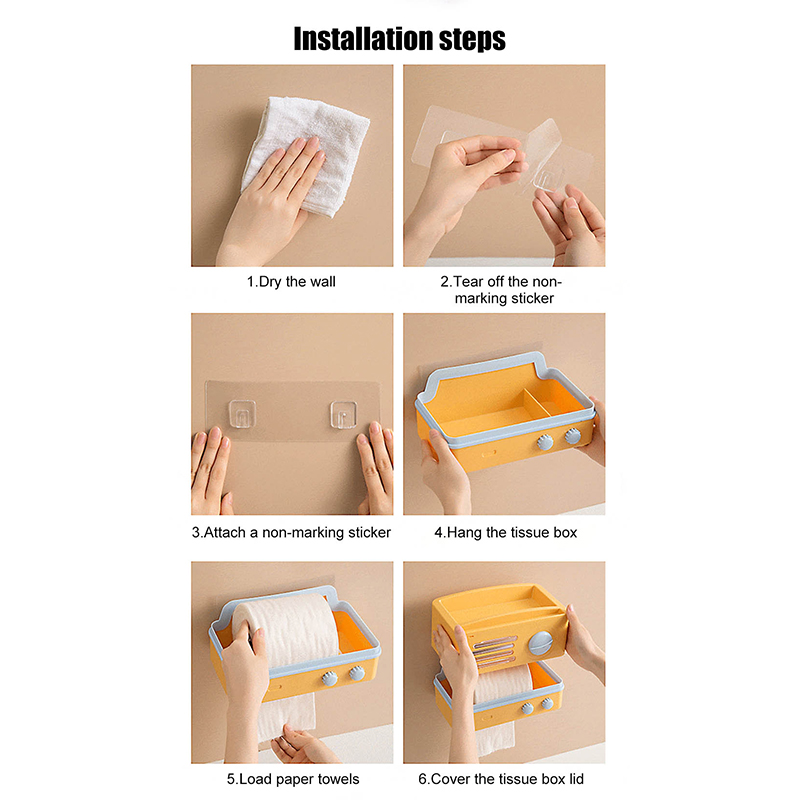 Installation steps

1.Dry the wall

2.Tear off the non-marking sticker

3.Attach a non-marking sticker

4.Hang the tissue box

5.Load paper towels

6.Cover the tissue box lid