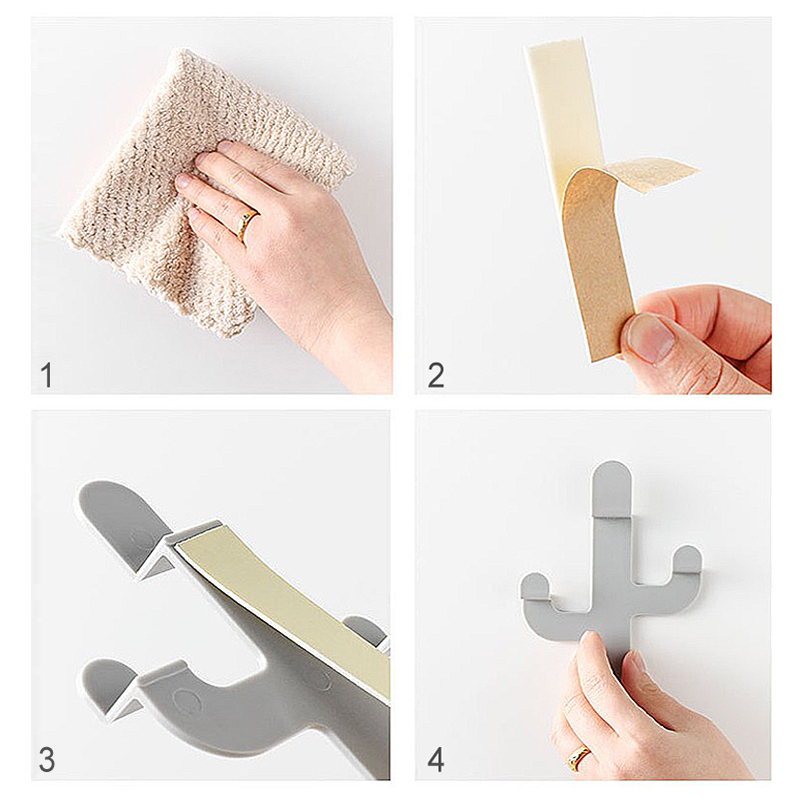 1

2

3

4