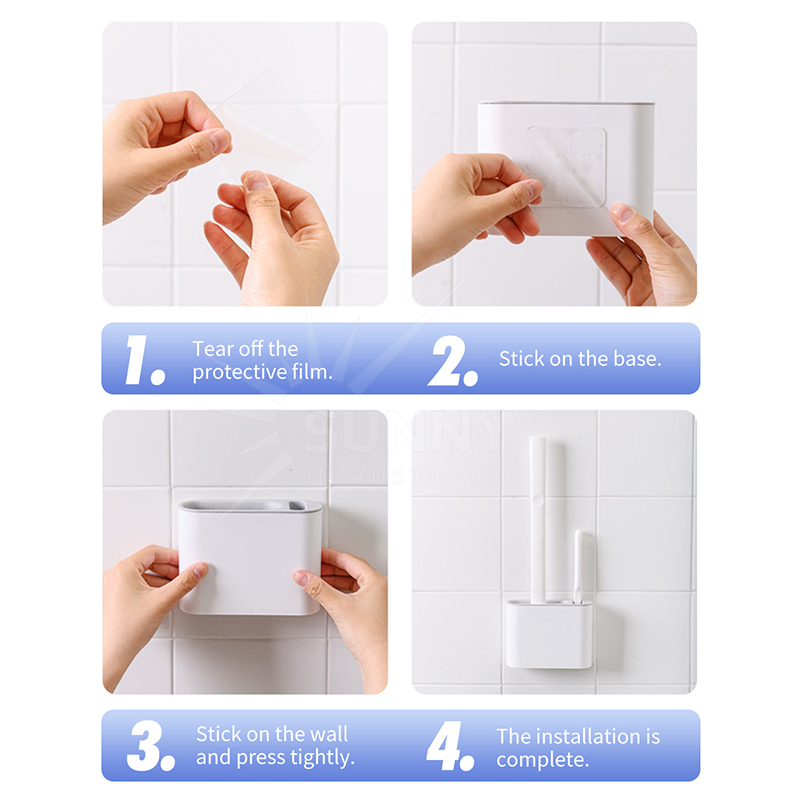 1. Tear off the protective film.

2. Stick on the base.

SUNNY
IN AUSTRALIA

3. Stick on the wall and press tightly.

4. The installation is complete.