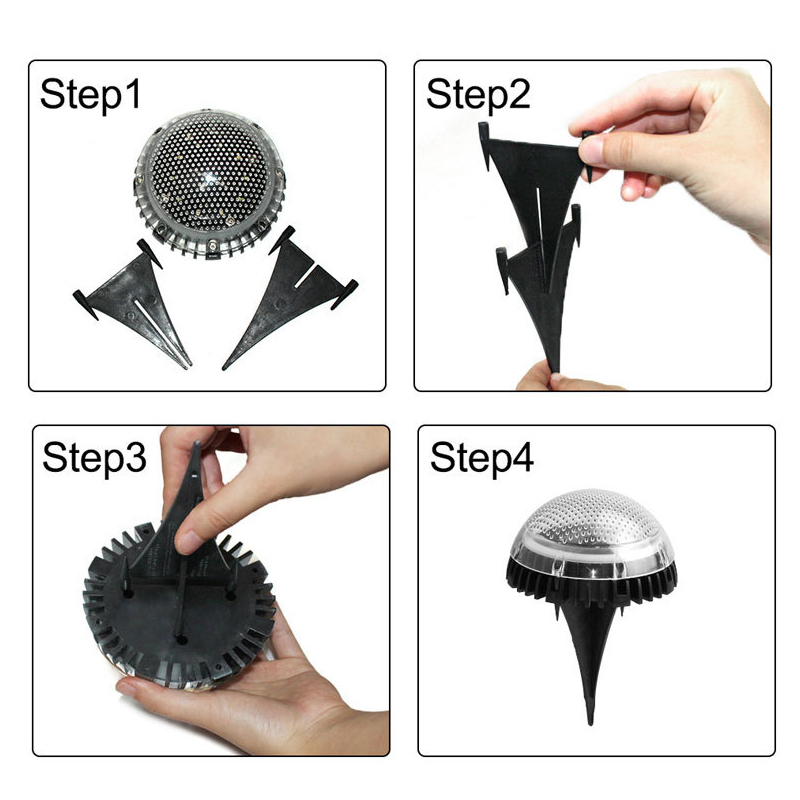 Step1

Step2

Step3

Step4