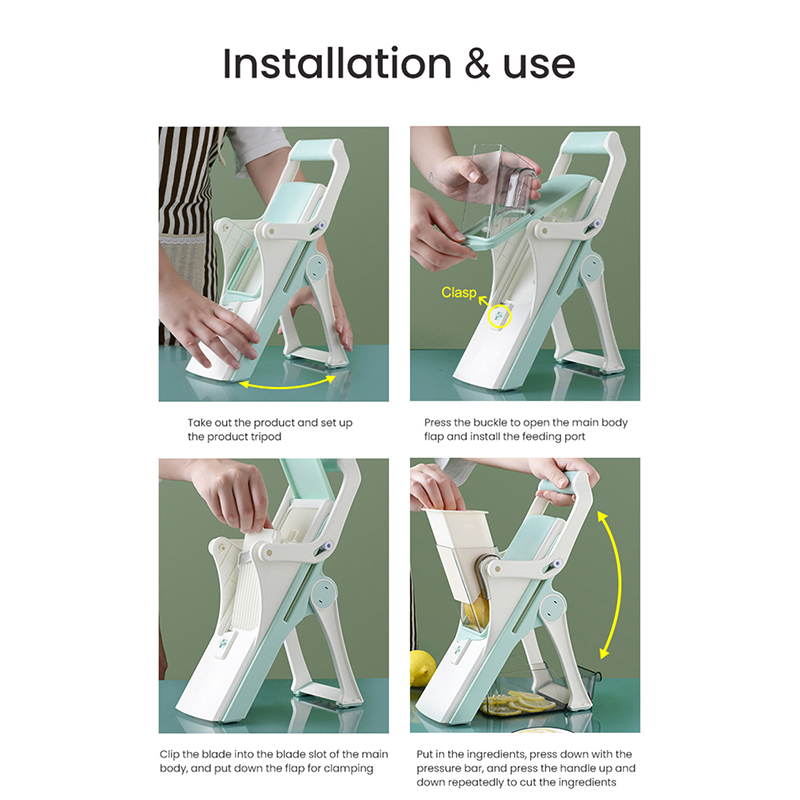 Installation & use

Take out the product and set up the product tripod

Clasp

Press the buckle to open the main body flap and install the feeding port

Clip the blade into the blade slot of the main body, and put down the flap for clamping

Put in the ingredients, press down with the pressure bar, and press the handle up and down repeatedly to cut the ingredients