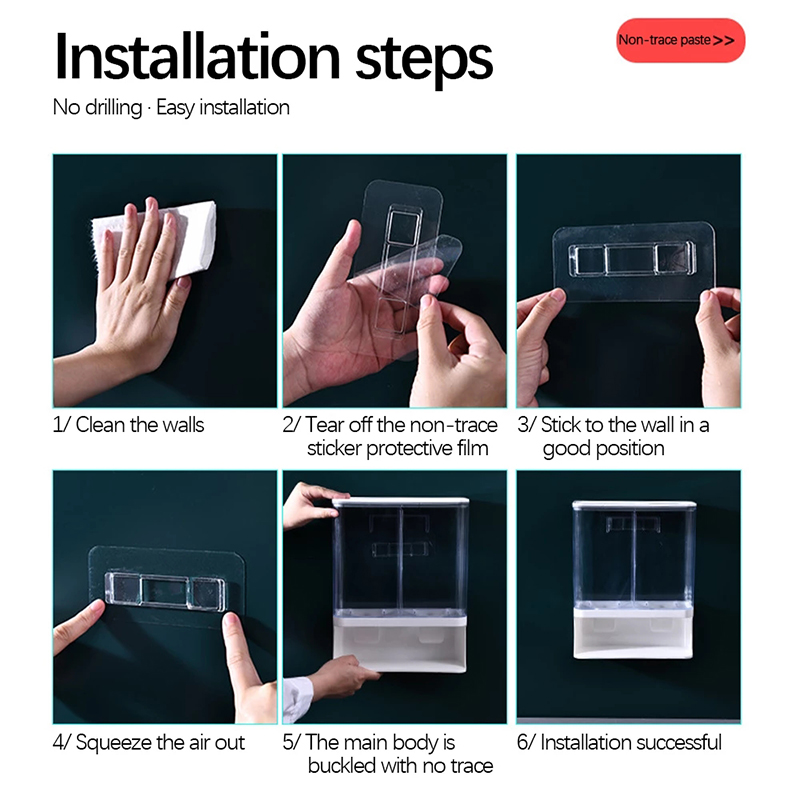 Installation steps

Non-trace paste>>

No drilling · Easy installation

1/ Clean the walls

2/ Tear off the non-trace sticker protective film

3/ Stick to the wall in a good position

4/ Squeeze the air out

5/ The main body is buckled with no trace

6/ Installation successful