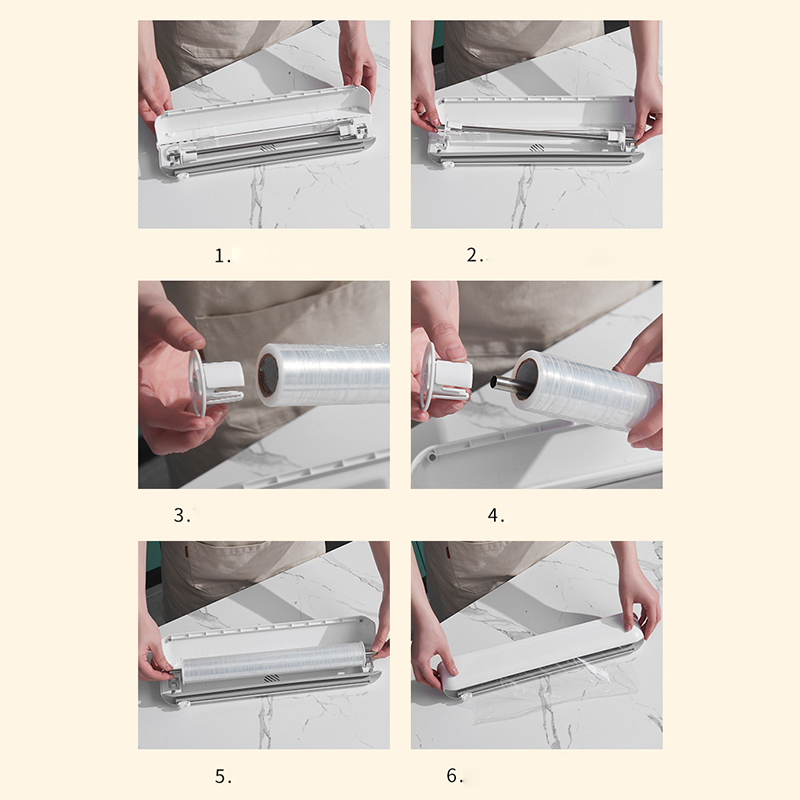 1.

2.

3.

4.

5.

6.