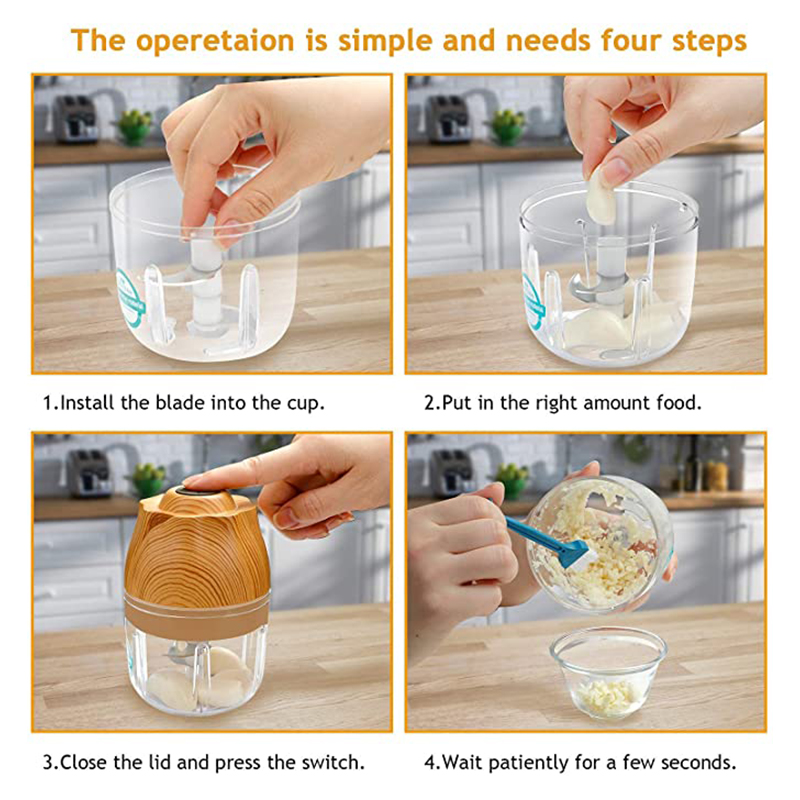 The operetaion is simple and needs four steps

1.Install the blade into the cup.

2.Put in the right amount food.

3.Close the lid and press the switch.

4.Wait patiently for a few seconds.