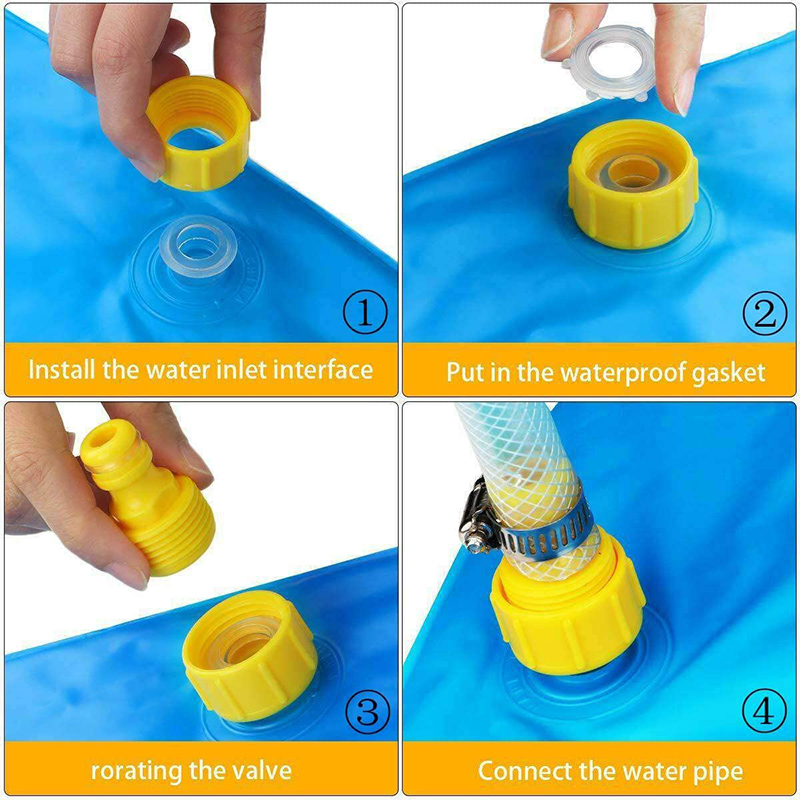 ①
Install the water inlet interface

②
Put in the waterproof gasket

③
rorating the valve

④
Connect the water pipe