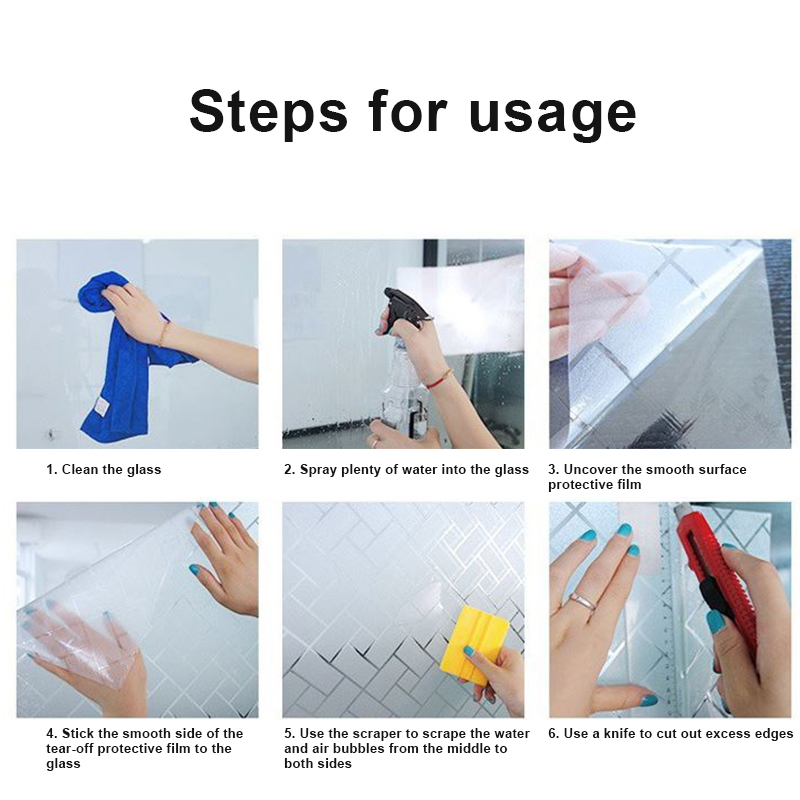 Steps for usage

1. Clean the glass

2. Spray plenty of water into the glass

3. Uncover the smooth surface protective film

4. Stick the smooth side of the tear-off protective film to the glass

5. Use the scraper to scrape the water and air bubbles from the middle to both sides

6. Use a knife to cut out excess edges