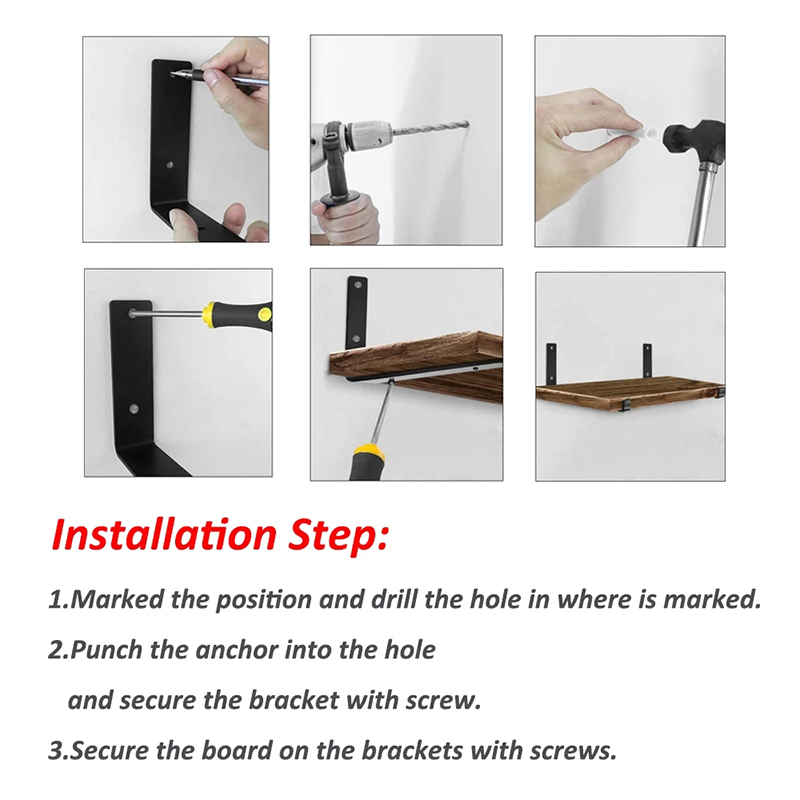 Installation Step:

1.Marked the position and drill the hole in where is marked.

2.Punch the anchor into the hole and secure the bracket with screw.

3.Secure the board on the brackets with screws.