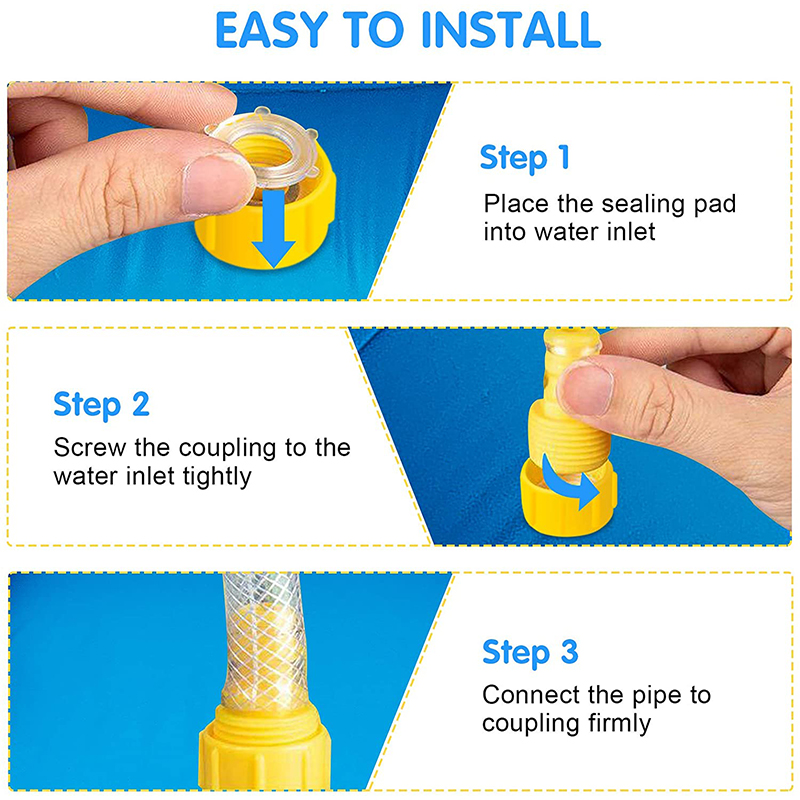 EASY TO INSTALL

Step 1
Place the sealing pad into water inlet

Step 2
Screw the coupling to the water inlet tightly

Step 3
Connect the pipe to coupling firmly