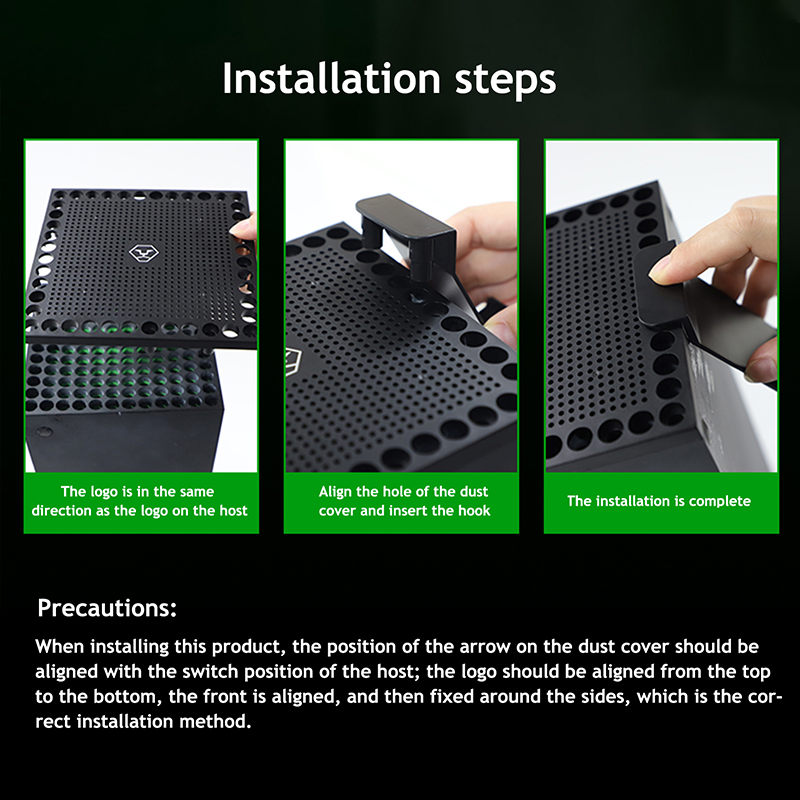 Installation steps

The logo is in the same direction as the logo on the host

Align the hole of the dust cover and insert the hook

The installation is complete

Precautions:

When installing this product, the position of the arrow on the dust cover should be aligned with the switch position of the host; the logo should be aligned from the top to the bottom, the front is aligned, and then fixed around the sides, which is the correct installation method.