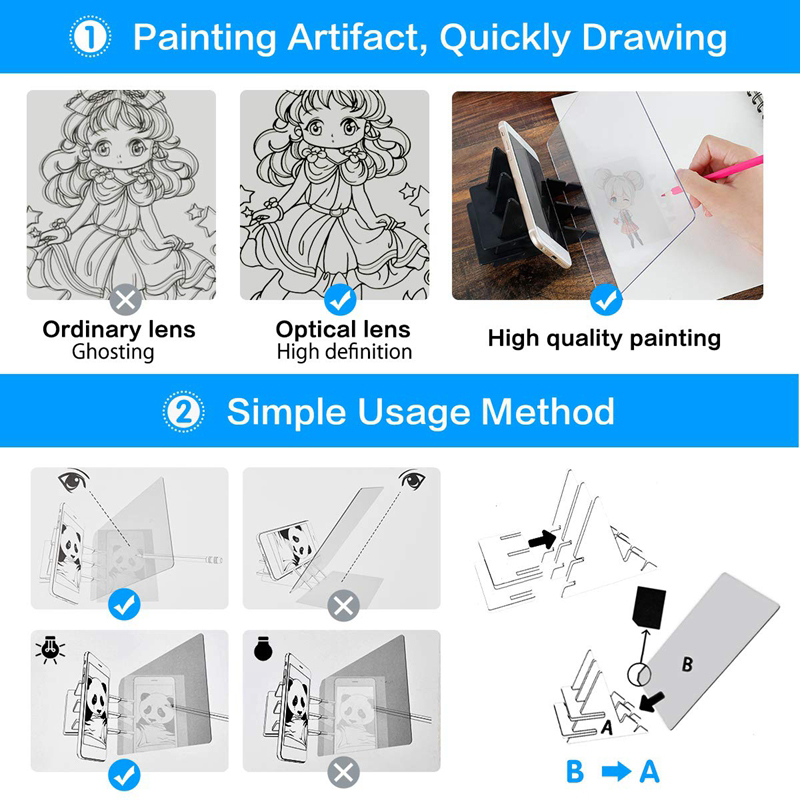 ① Painting Artifact, Quickly Drawing

Ordinary lens
Ghosting

Optical lens
High definition

High quality painting

② Simple Usage Method

B

A

B → A