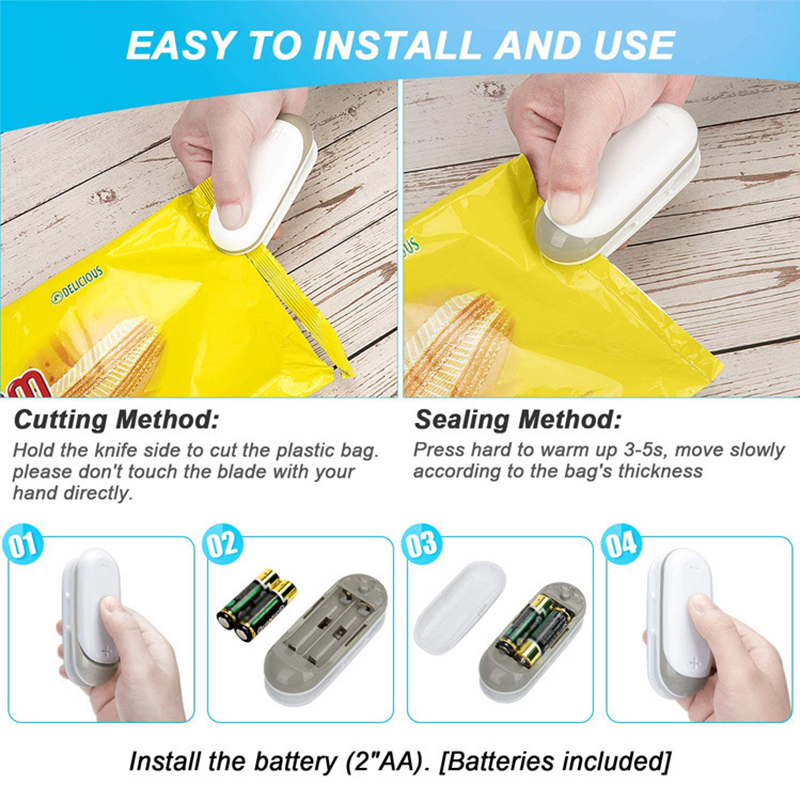 EASY TO INSTALL AND USE

DELICIOUS

Cutting Method:

Hold the knife side to cut the plastic bag. please don't touch the blade with your hand directly.

Sealing Method:

Press hard to warm up 3-5s, move slowly according to the bag's thickness

01

02

03

04

Install the battery (2"AA). [Batteries included]