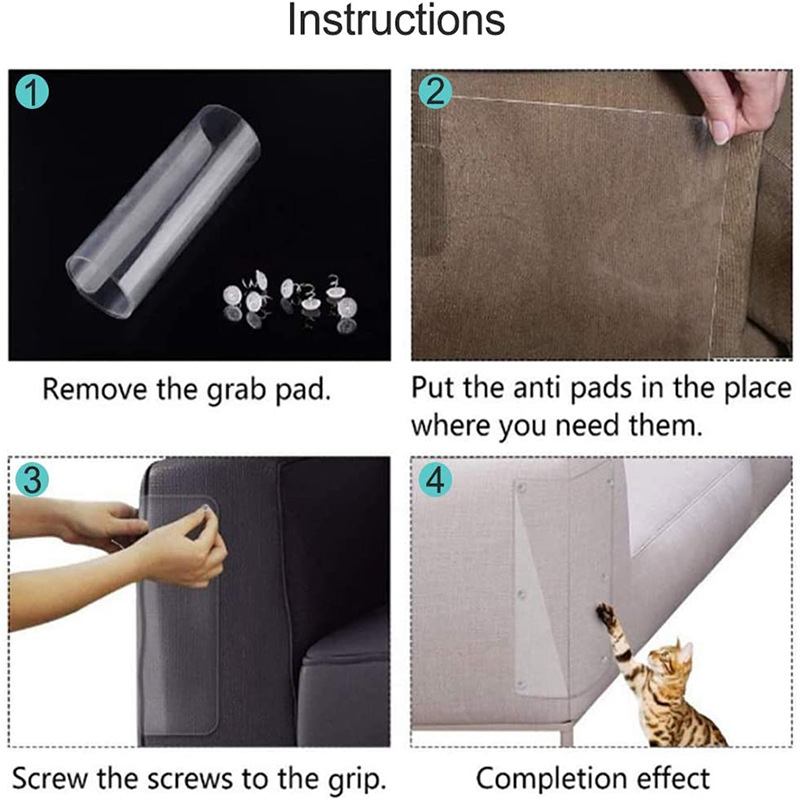 Instructions

1

Remove the grab pad.

2

Put the anti pads in the place where you need them.

3

Screw the screws to the grip.

4

Completion effect