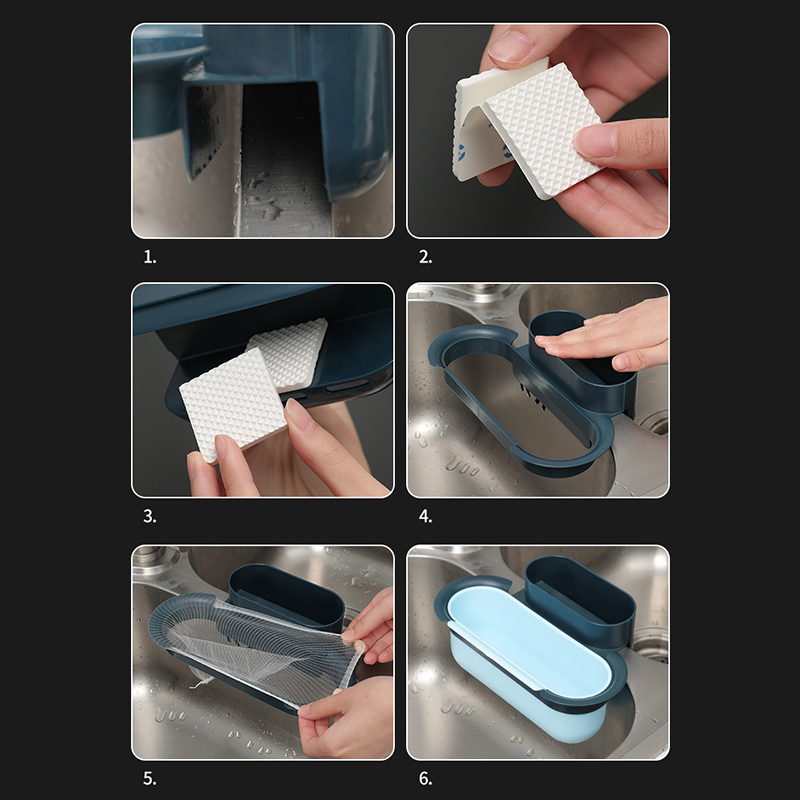 1.

2.

3.

4.

5.

6.