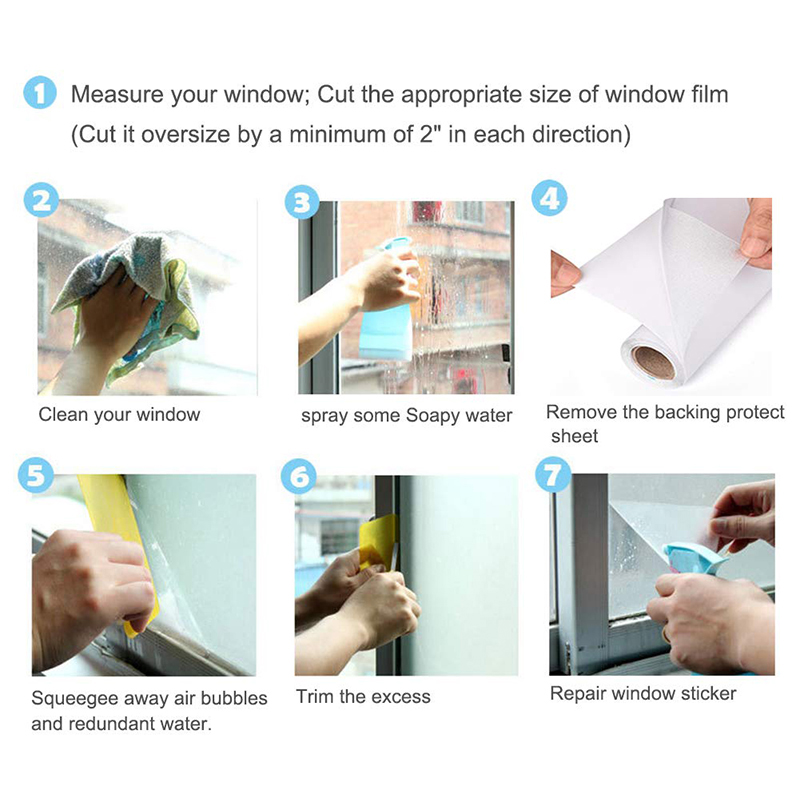 1 Measure your window; Cut the appropriate size of window film (Cut it oversize by a minimum of 2" in each direction)

2

Clean your window

3

spray some Soapy water

4

Remove the backing protect sheet

5

Squeegee away air bubbles and redundant water.

6

Trim the excess

7

Repair window sticker