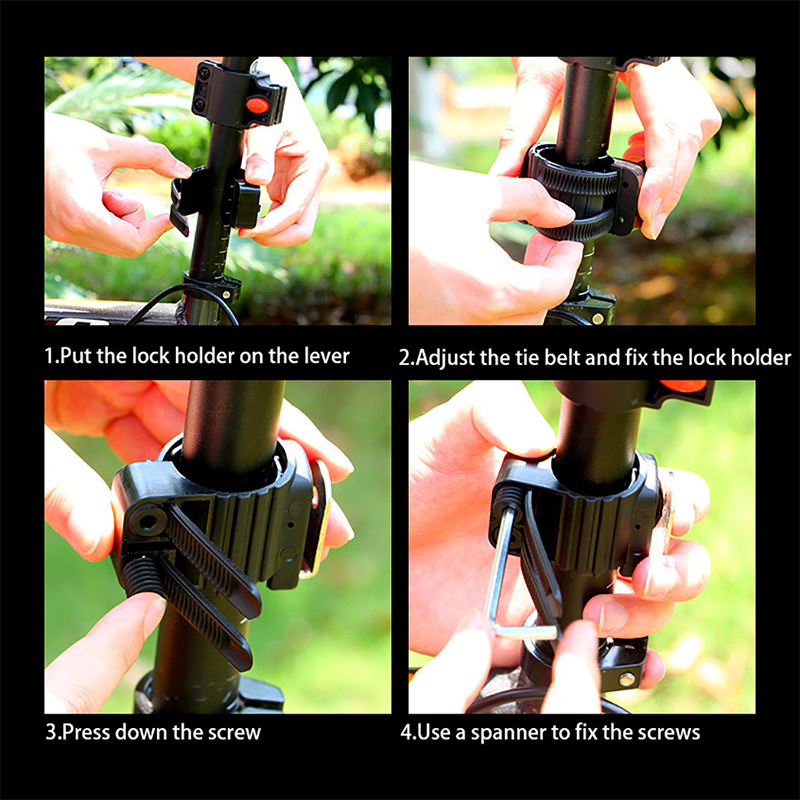 1.Put the lock holder on the lever

2.Adjust the tie belt and fix the lock holder

3.Press down the screw

4.Use a spanner to fix the screws