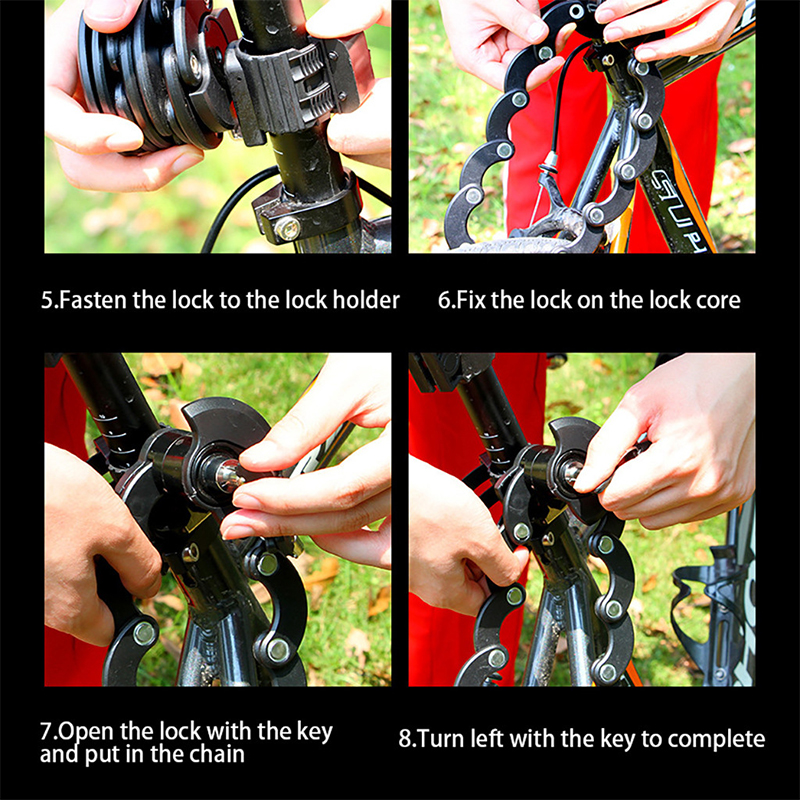 5.Fasten the lock to the lock holder

6.Fix the lock on the lock core

7.Open the lock with the key and put in the chain

8.Turn left with the key to complete