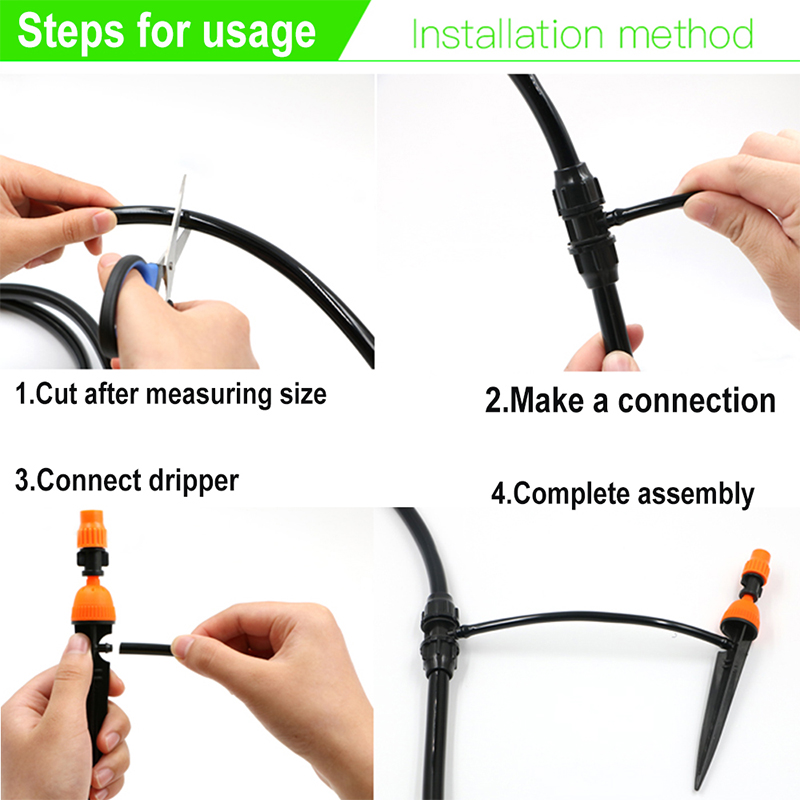 Steps for usage

Installation method

1.Cut after measuring size

2.Make a connection

3.Connect dripper

4.Complete assembly