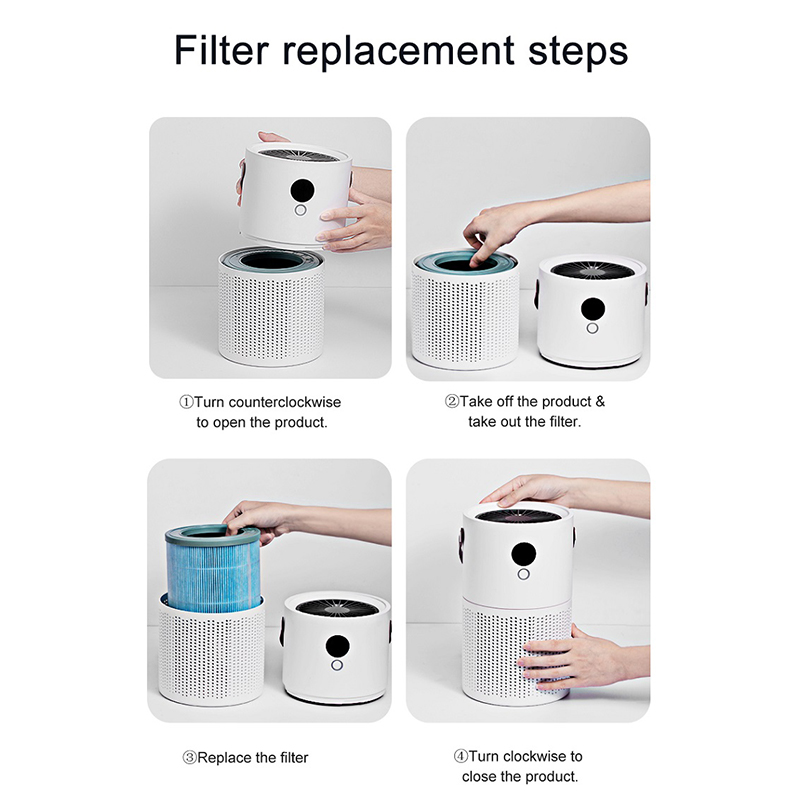 Filter replacement steps

①Turn counterclockwise to open the product.

②Take off the product & take out the filter.

③Replace the filter

④Turn clockwise to close the product.