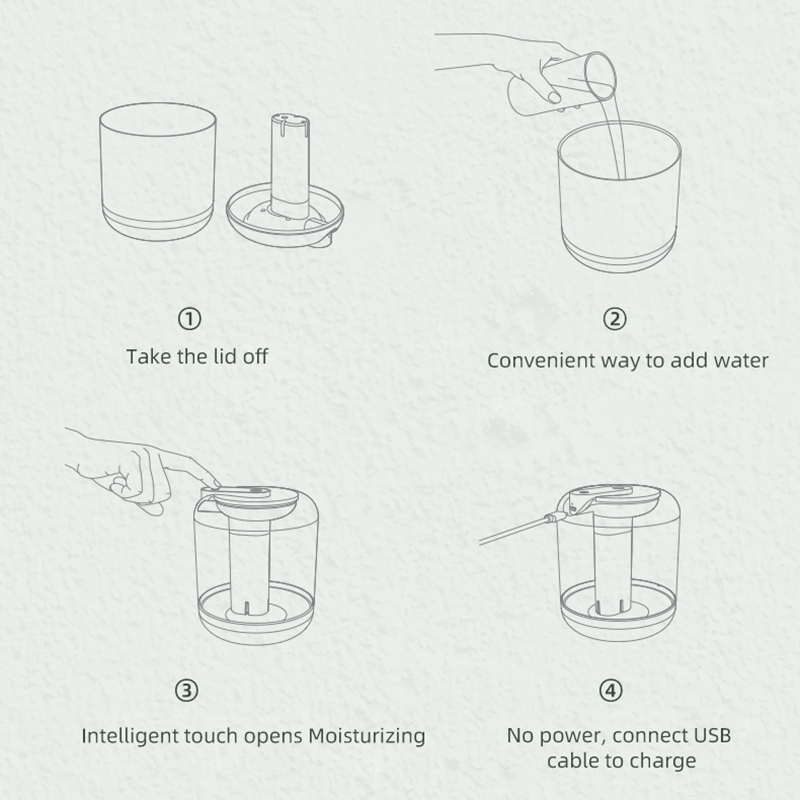 ①
Take the lid off

②
Convenient way to add water

③
Intelligent touch opens Moisturizing

④
No power, connect USB cable to charge