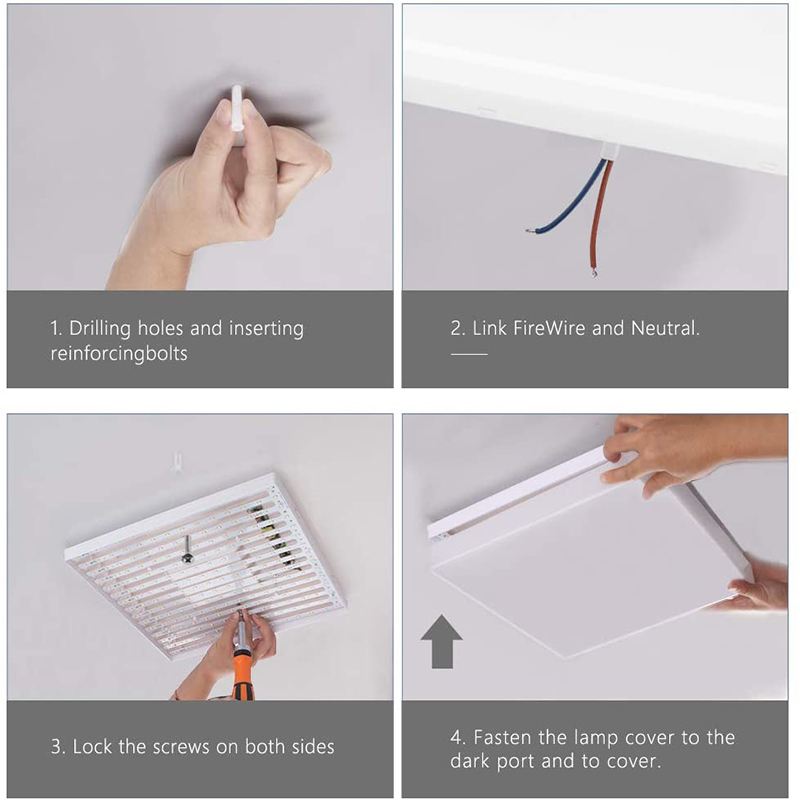 1. Drilling holes and inserting reinforcingbolts

2. Link FireWire and Neutral.

3. Lock the screws on both sides

4. Fasten the lamp cover to the dark port and to cover.