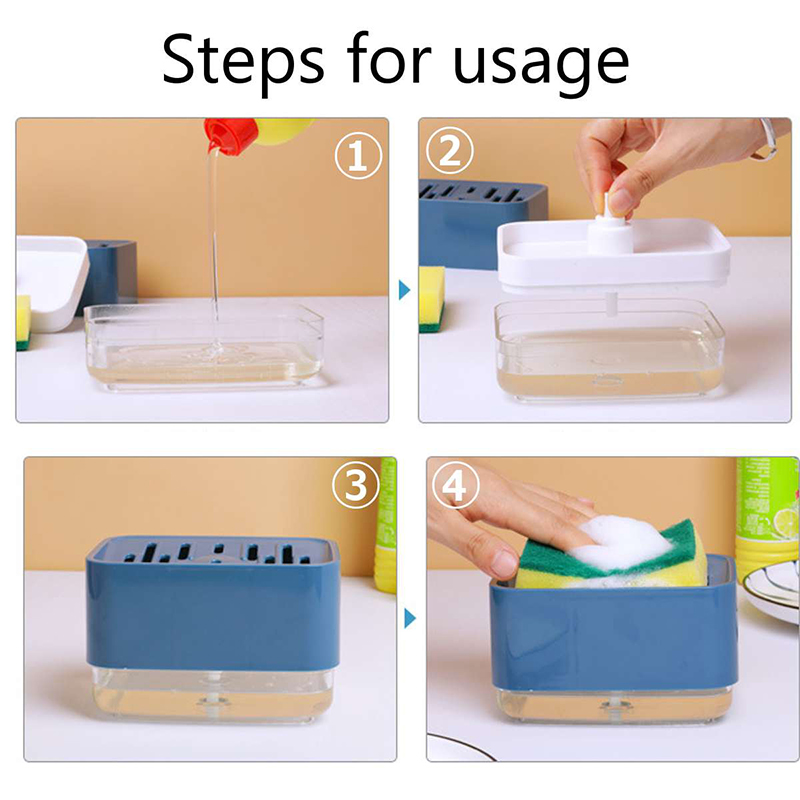 Steps for usage

①

②

③

④