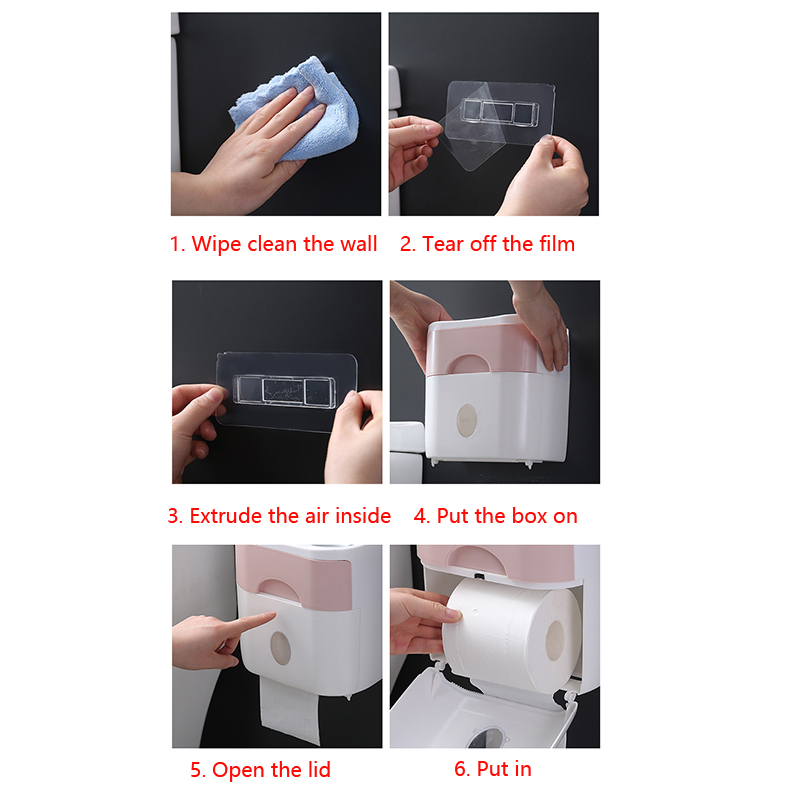 1. Wipe clean the wall
2. Tear off the film

3. Extrude the air inside
4. Put the box on

5. Open the lid
6. Put in