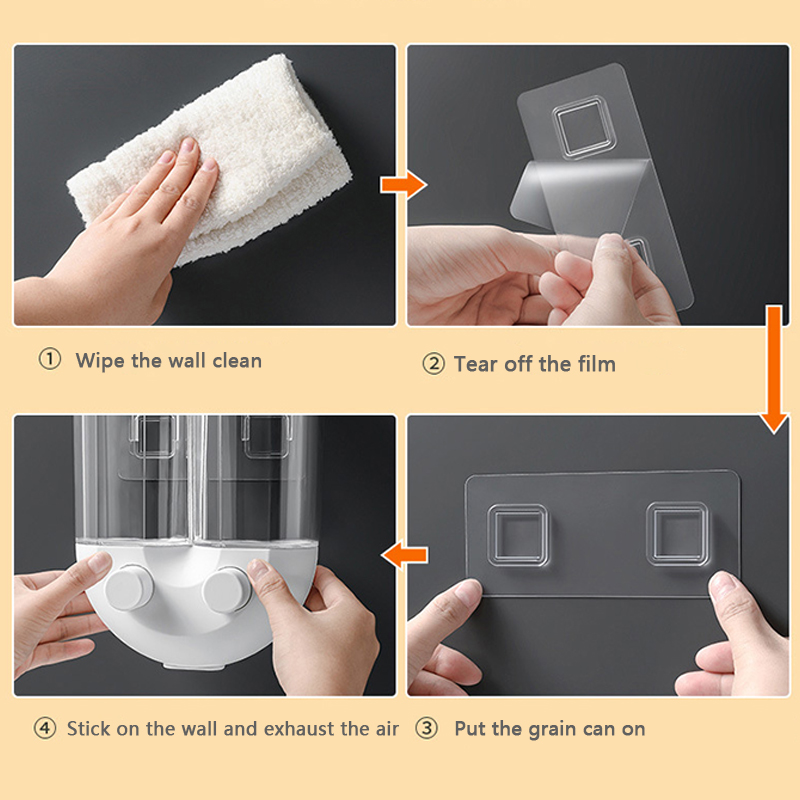 ① Wipe the wall clean

② Tear off the film

④ Stick on the wall and exhaust the air

③ Put the grain can on