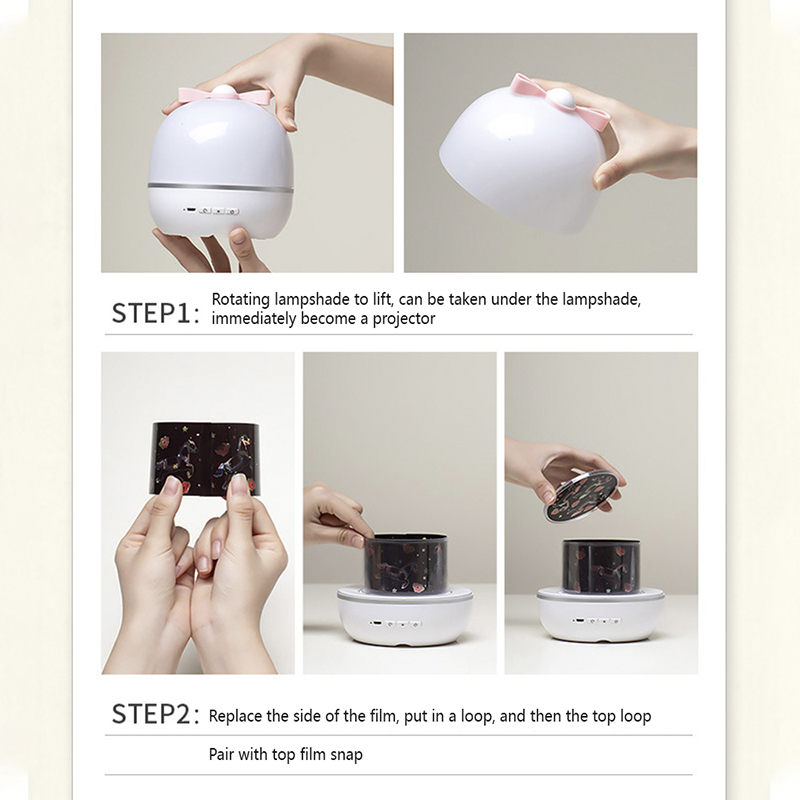 STEP1: Rotating lampshade to lift, can be taken under the lampshade, immediately become a projector

STEP2: Replace the side of the film, put in a loop, and then the top loop

Pair with top film snap