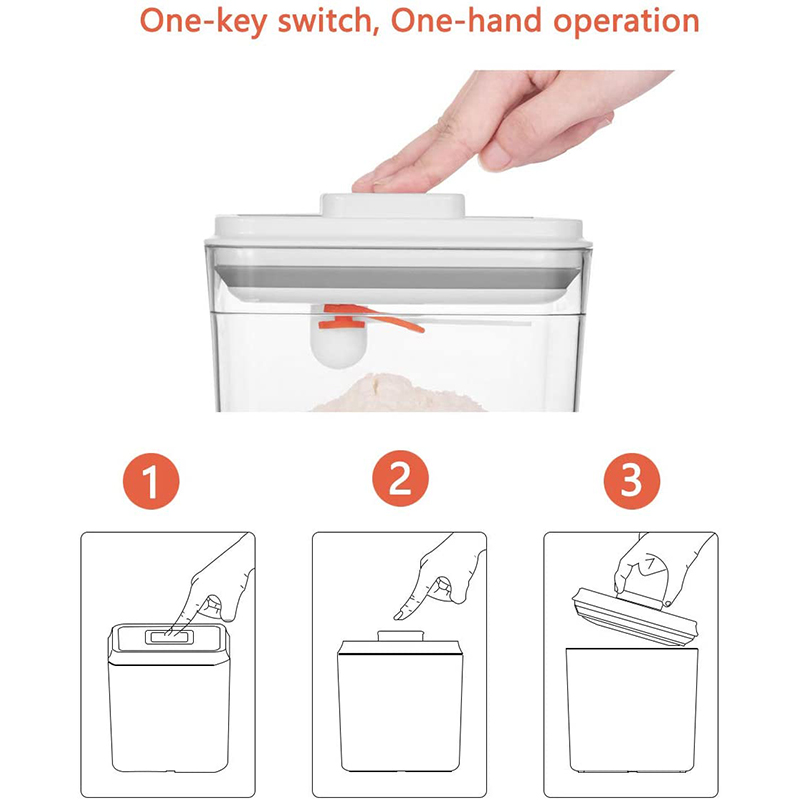 One-key switch, One-hand operation

1

2

3