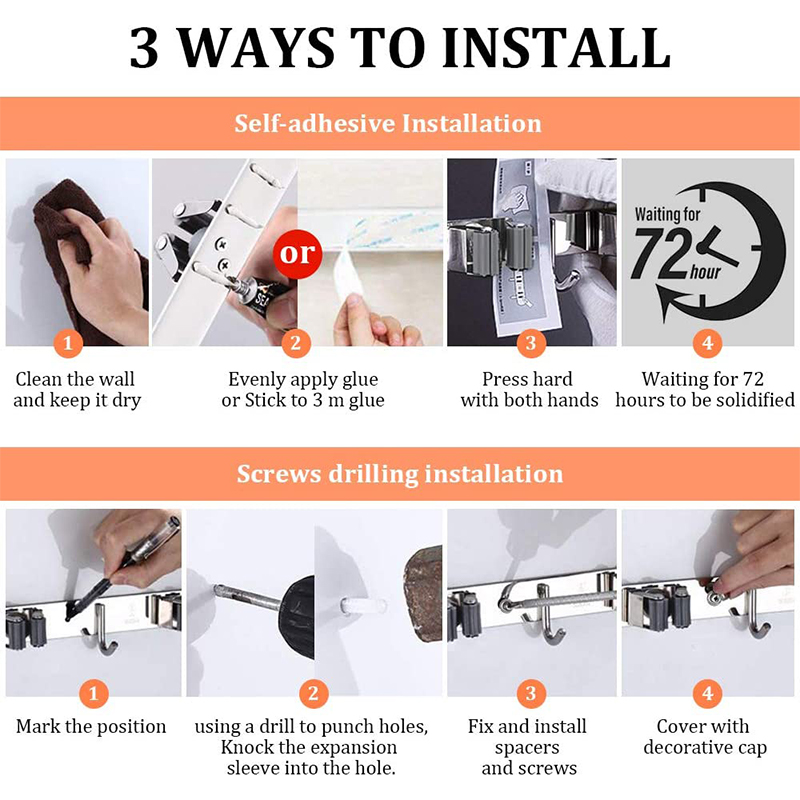 3 WAYS TO INSTALL

Self-adhesive Installation

or

Waiting for 72 hour

1
Clean the wall and keep it dry

2
Evenly apply glue or Stick to 3 m glue

3
Press hard with both hands

4
Waiting for 72 hours to be solidified

Screws drilling installation

1
Mark the position

2
using a drill to punch holes, Knock the expansion sleeve into the hole.

3
Fix and install spacers and screws

4
Cover with decorative cap