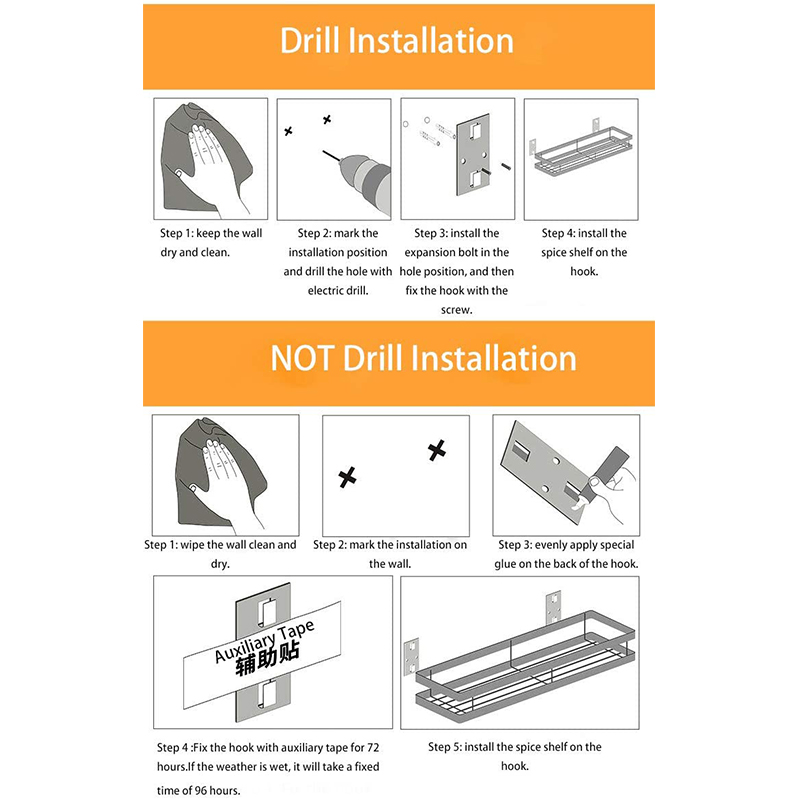 Drill Installation

Step 1: keep the wall dry and clean.

Step 2: mark the installation position and drill the hole with electric drill.

Step 3: install the expansion bolt in the hole position, and then fix the hook with the screw.

Step 4: install the spice shelf on the hook.

NOT Drill Installation

Step 1: wipe the wall clean and dry.

Step 2: mark the installation on the wall.

Step 3: evenly apply special glue on the back of the hook.

Auxiliary Tape
辅助贴

Step 4 :Fix the hook with auxiliary tape for 72 hours.If the weather is wet, it will take a fixed time of 96 hours.

Step 5: install the spice shelf on the hook.