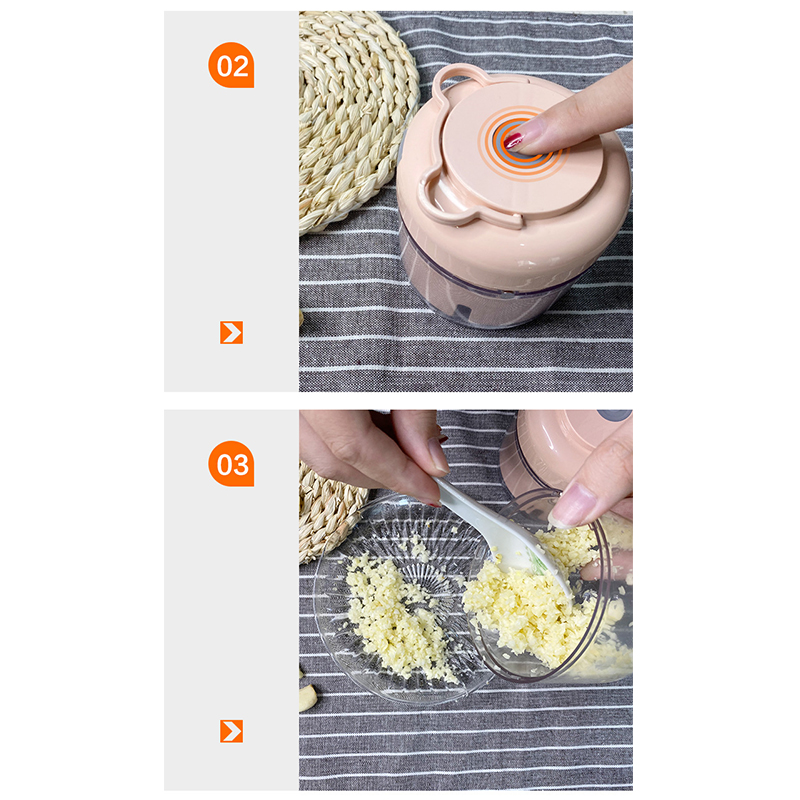 02

03