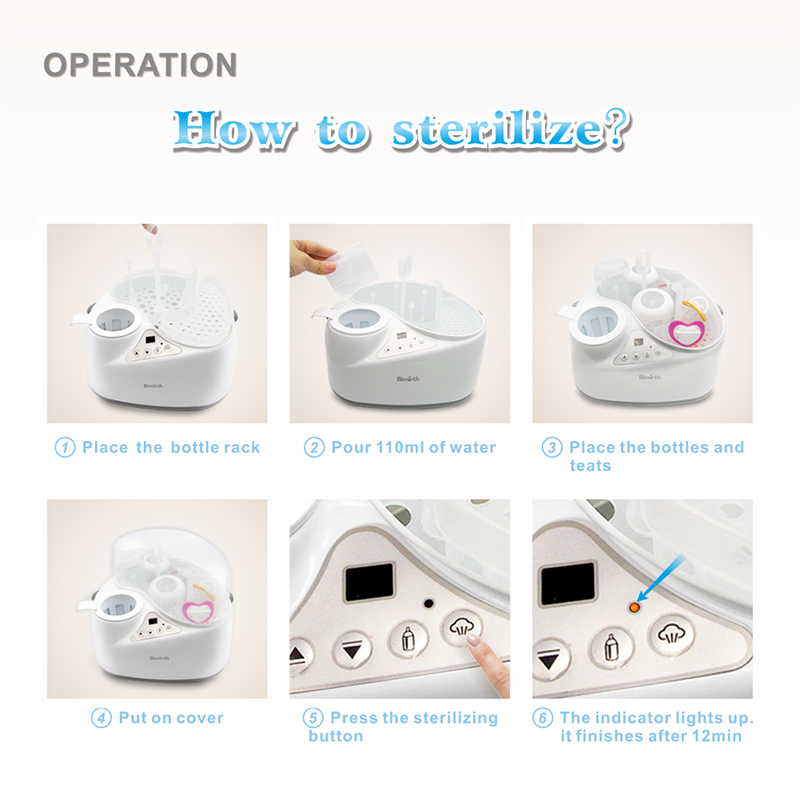 OPERATION

How to sterilize?

Bimirth

Bimirth

Bimirth

① Place the bottle rack

② Pour 110ml of water

③ Place the bottles and teats

Bimirth

④ Put on cover

⑤ Press the sterilizing button

⑥ The indicator lights up. it finishes after 12min