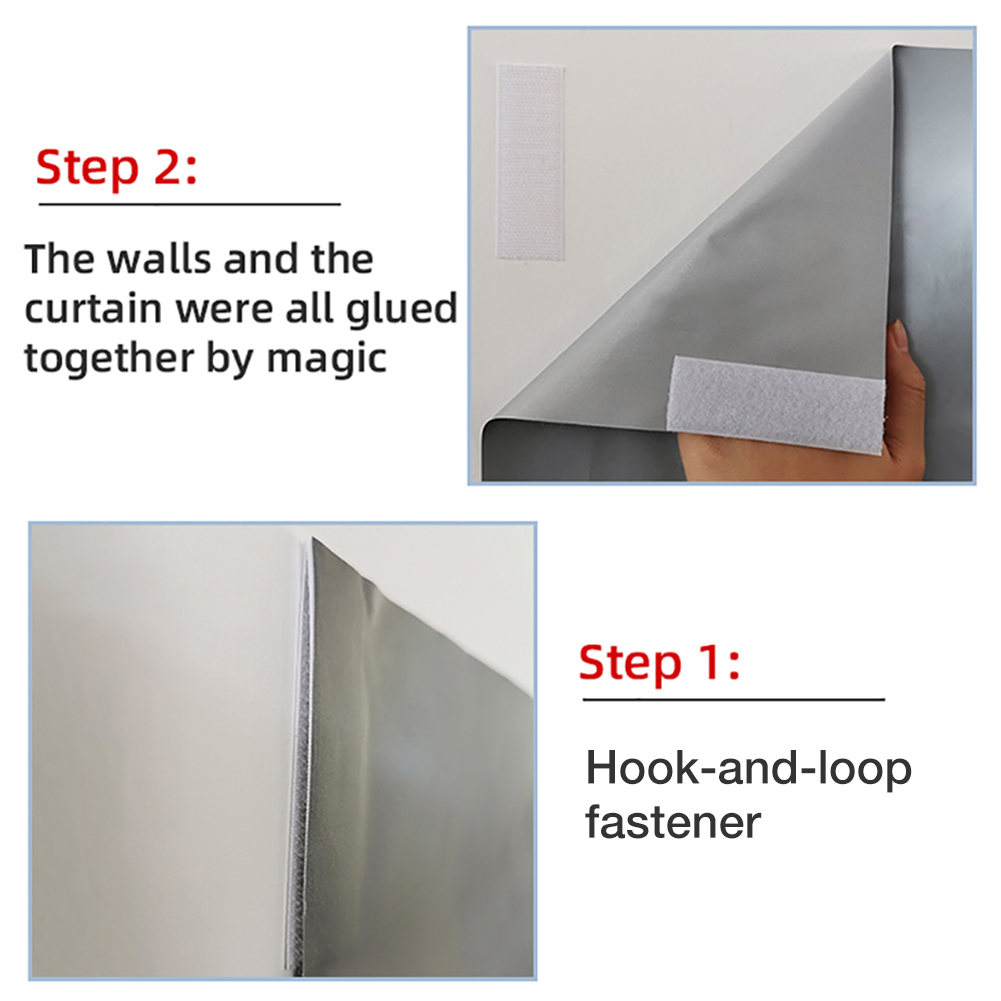 Step 2:

The walls and the curtain were all glued together by magic

Step 1:

Hook-and-loop fastener