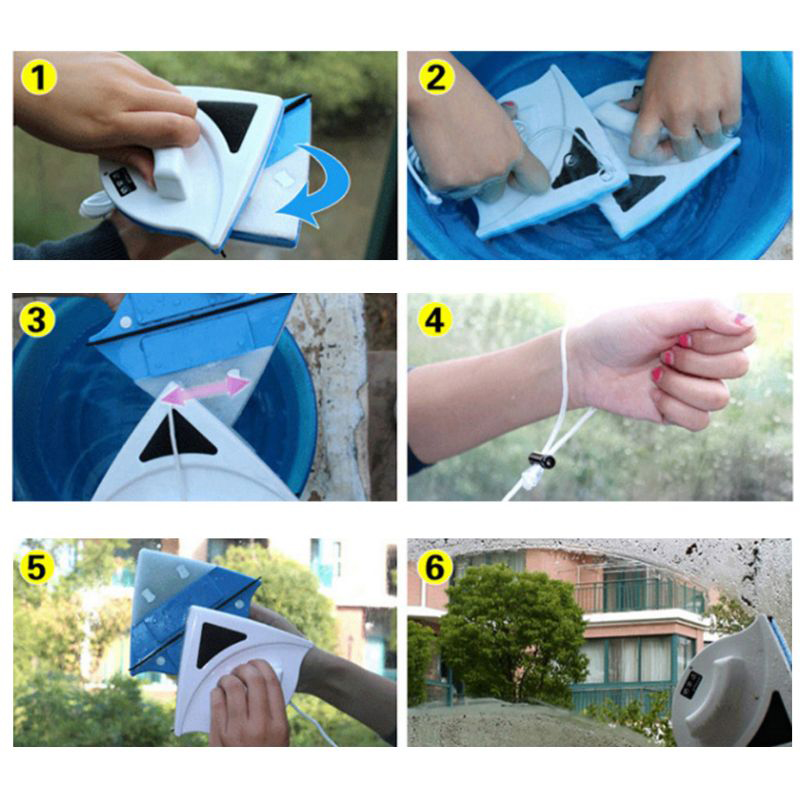 1

2

3

4

5

6