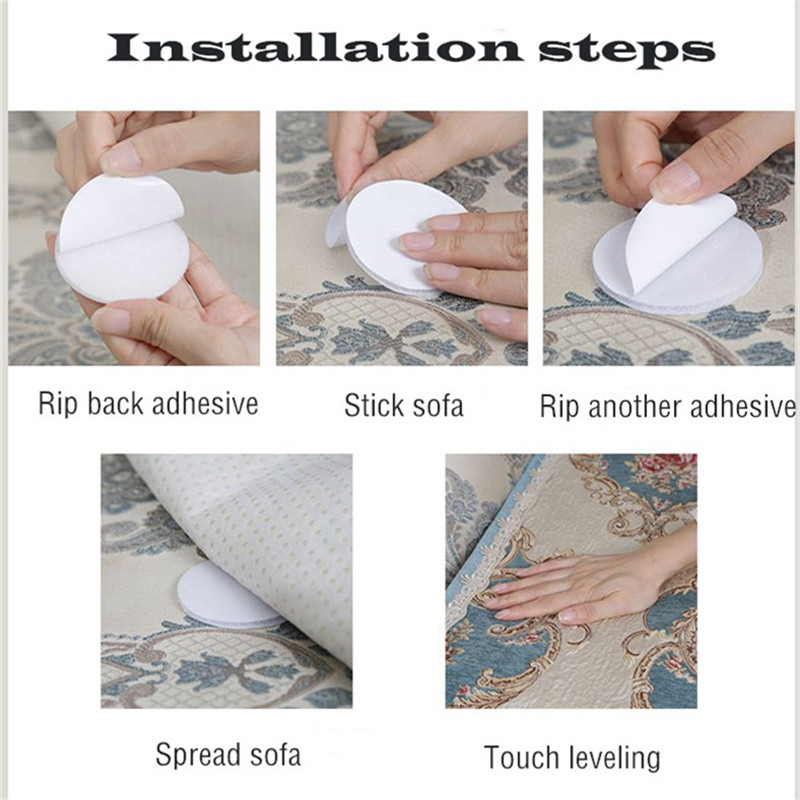 Installation steps

Rip back adhesive

Stick sofa

Rip another adhesive

Spread sofa

Touch leveling