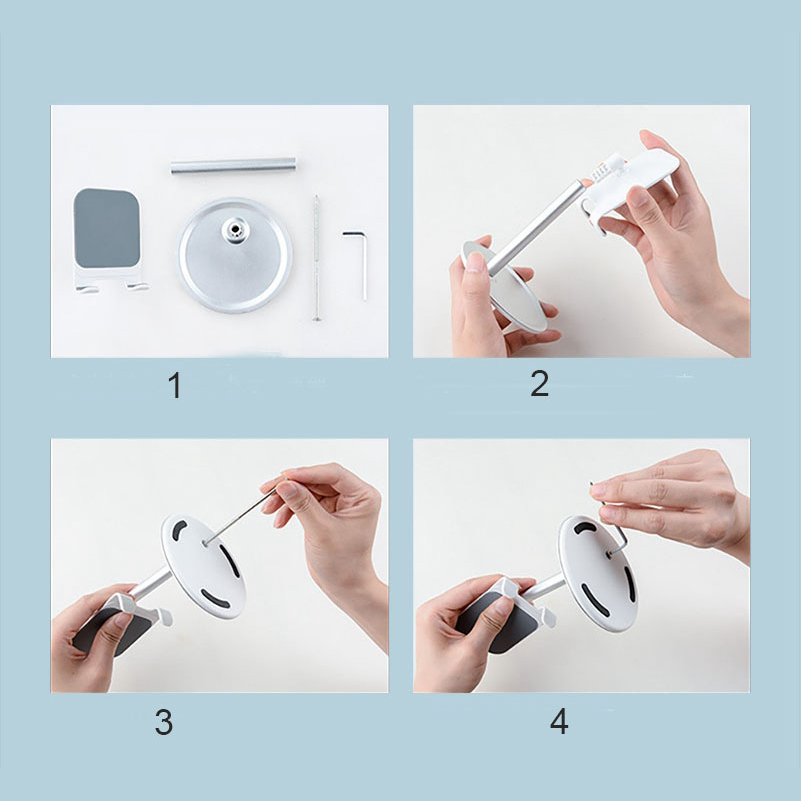 1

2

3

4